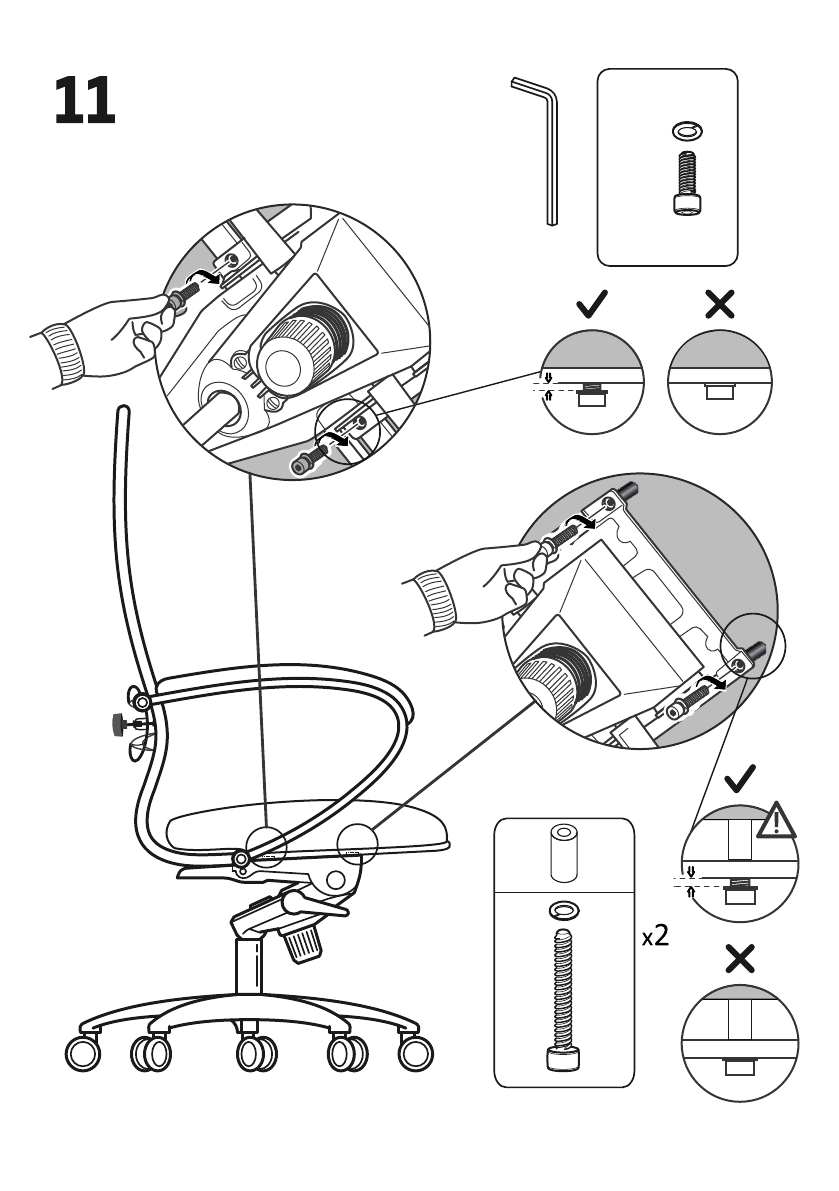 11

x2