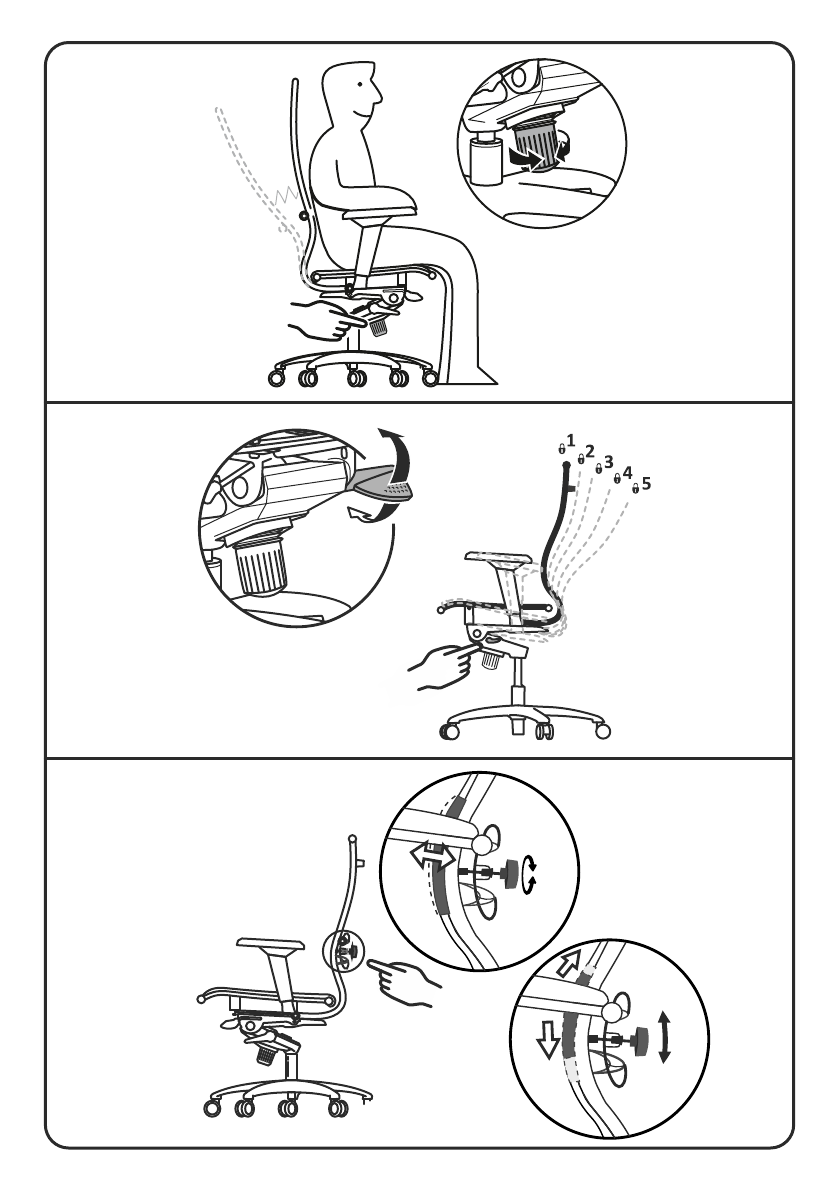 1
2
3
4
5