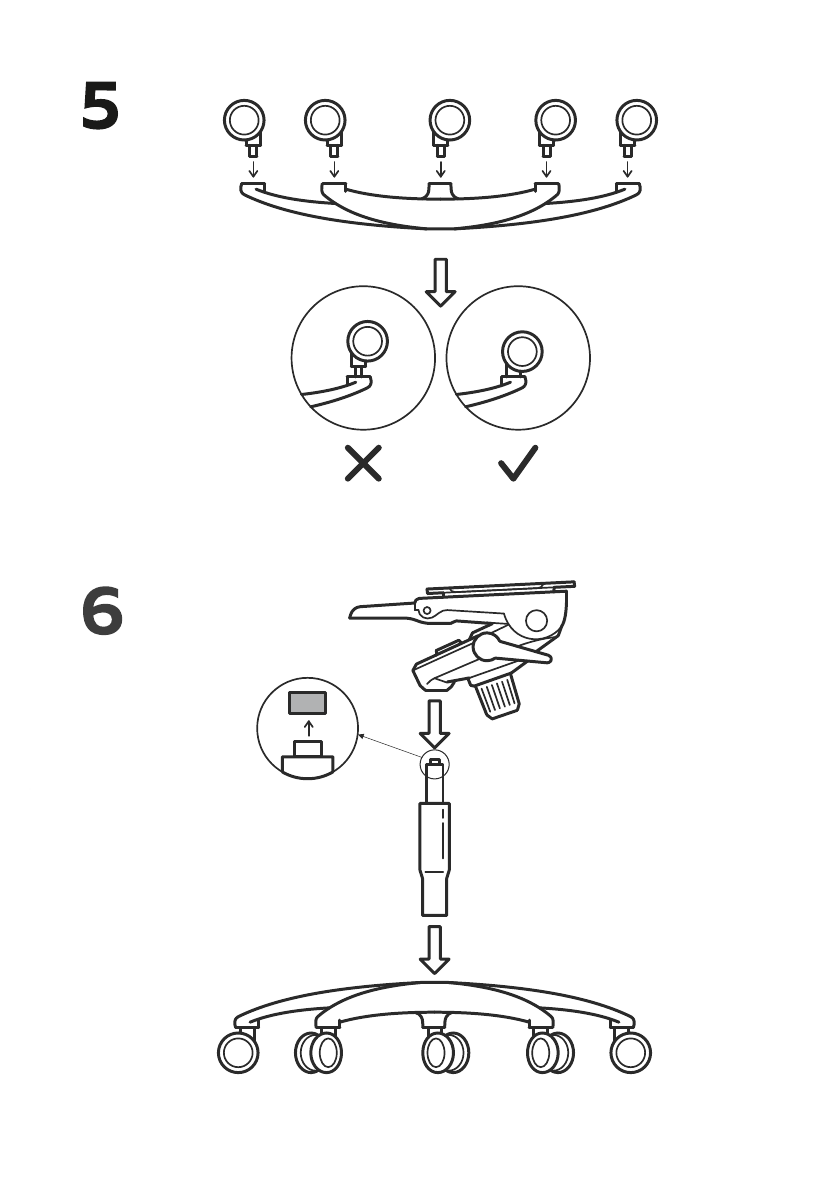 5

6