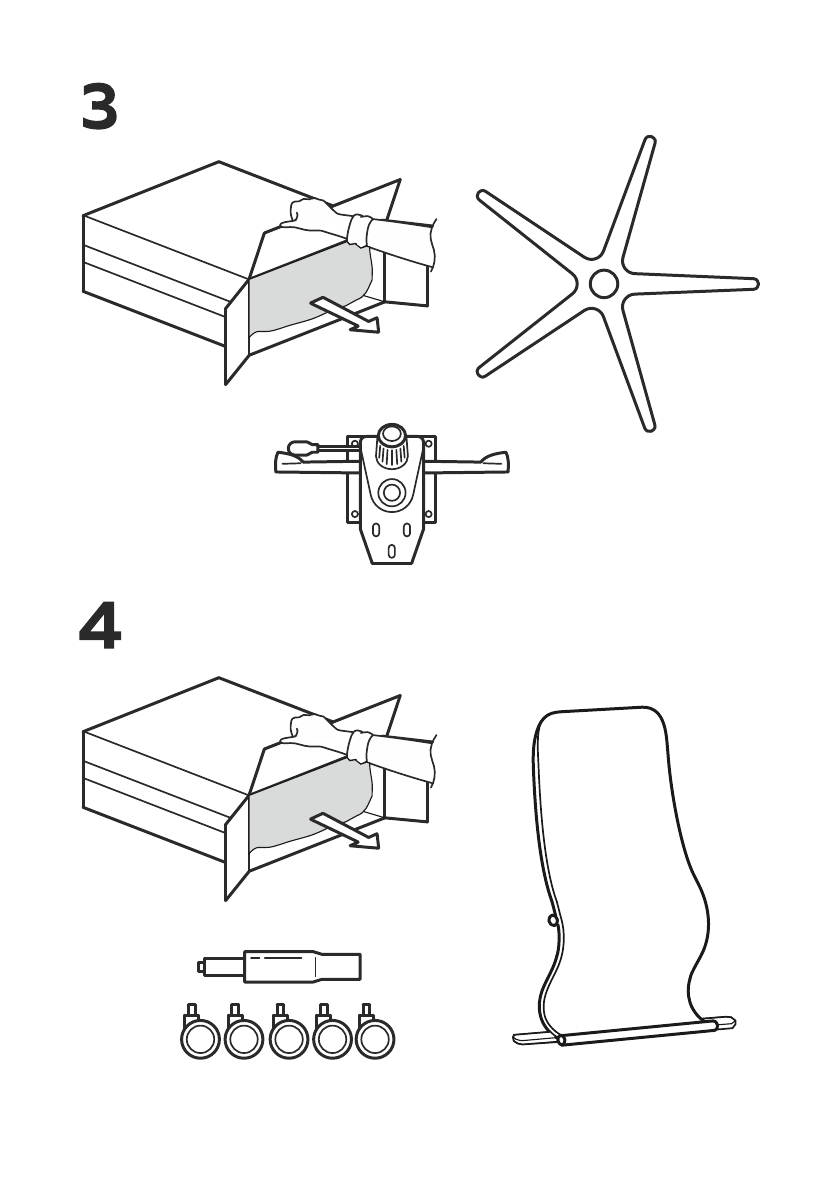 3

4