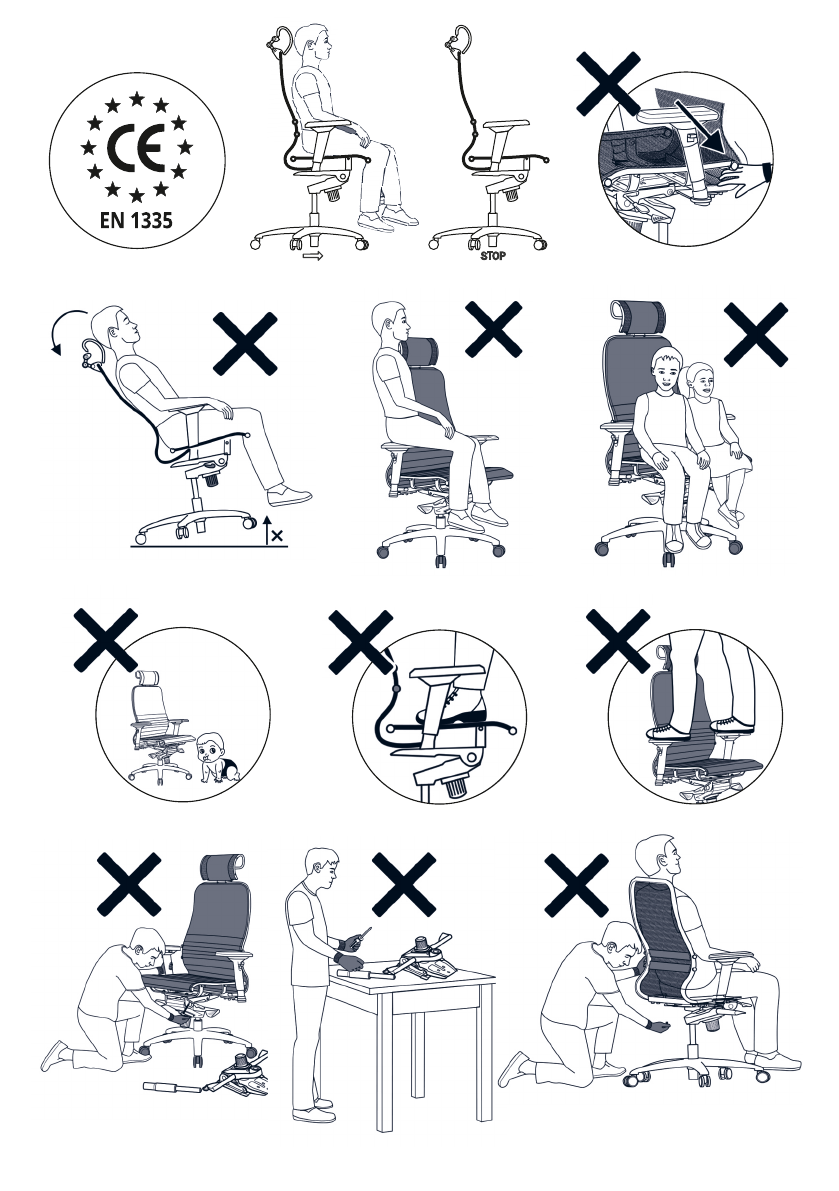 CE
EN 1335

STOP