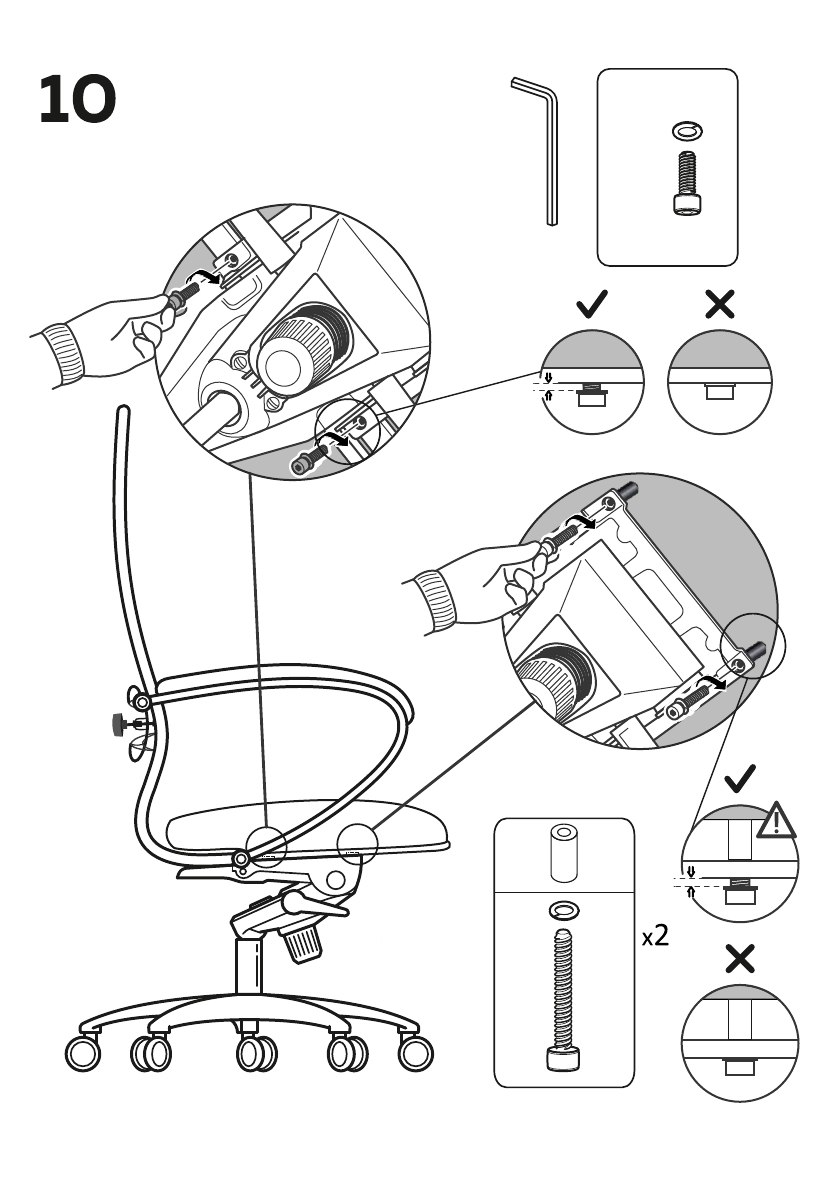 10

x2