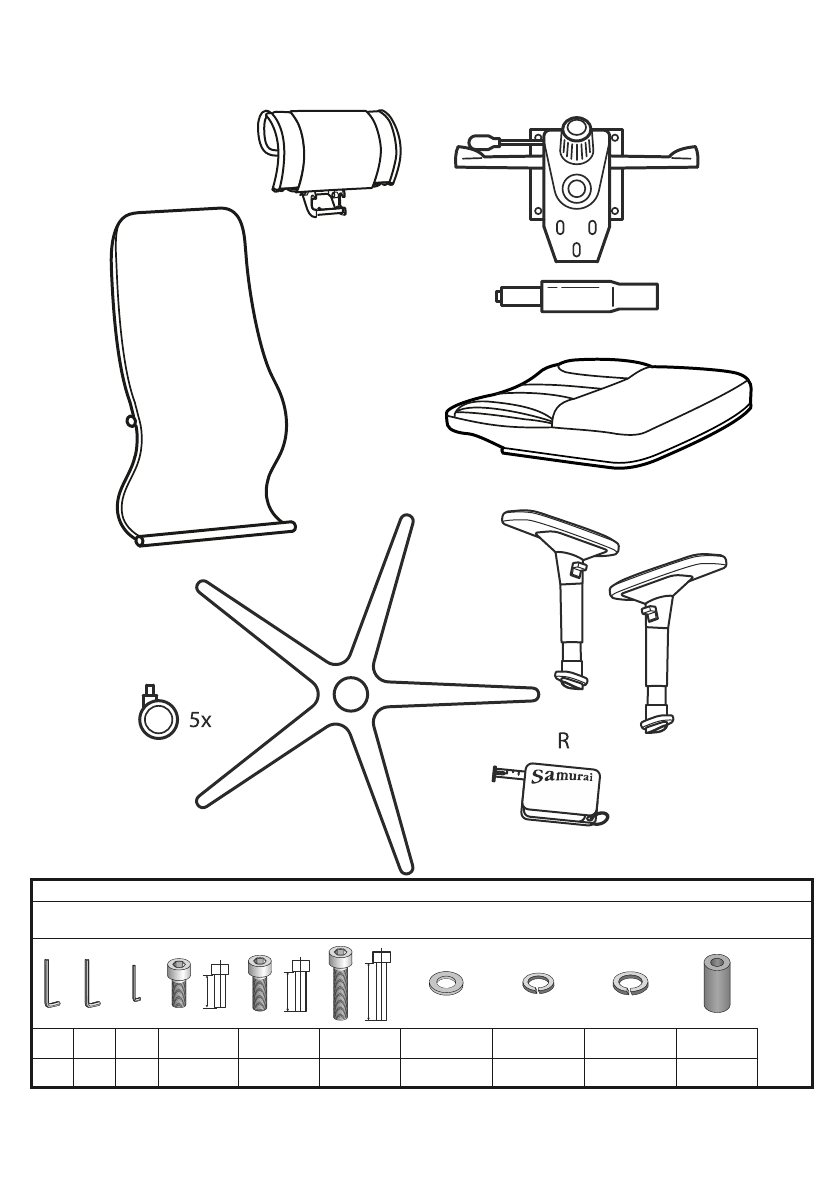 5x

R

Samurai