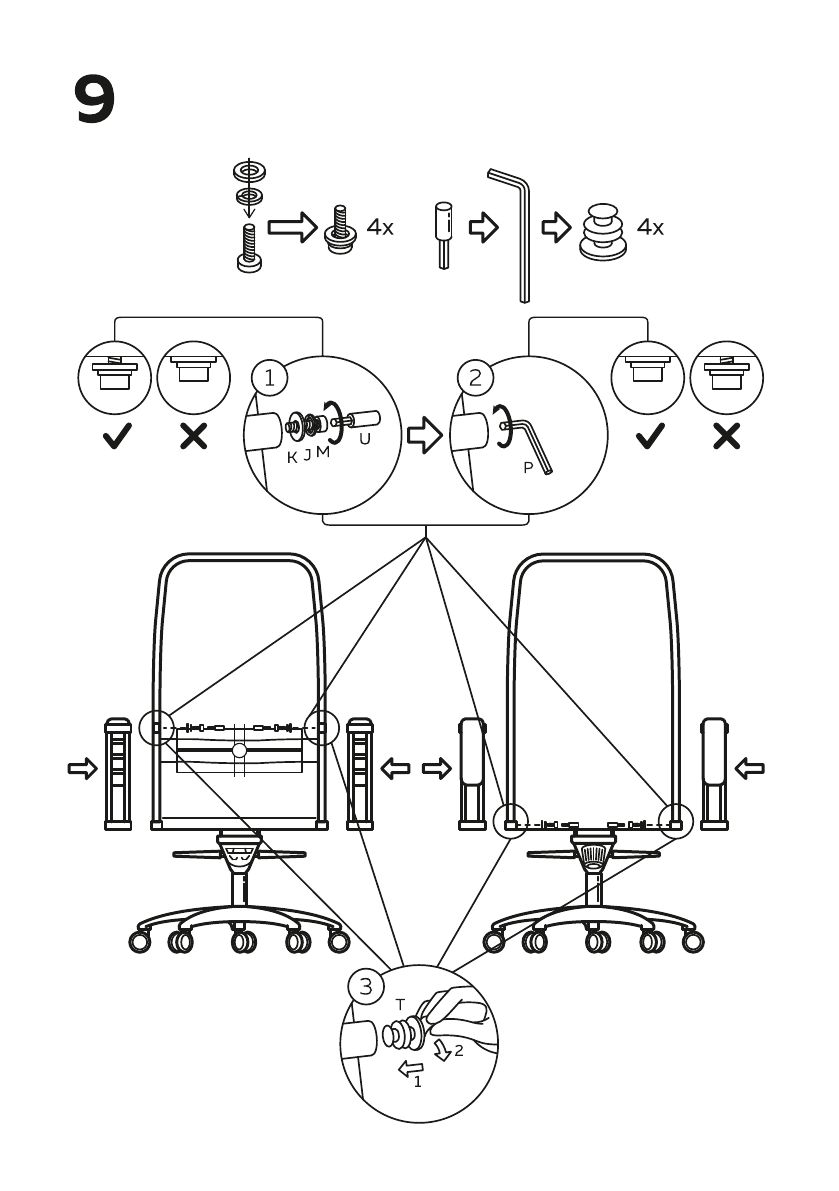 9

4x

4x

1

K J M U

2

P

3

T

2

1