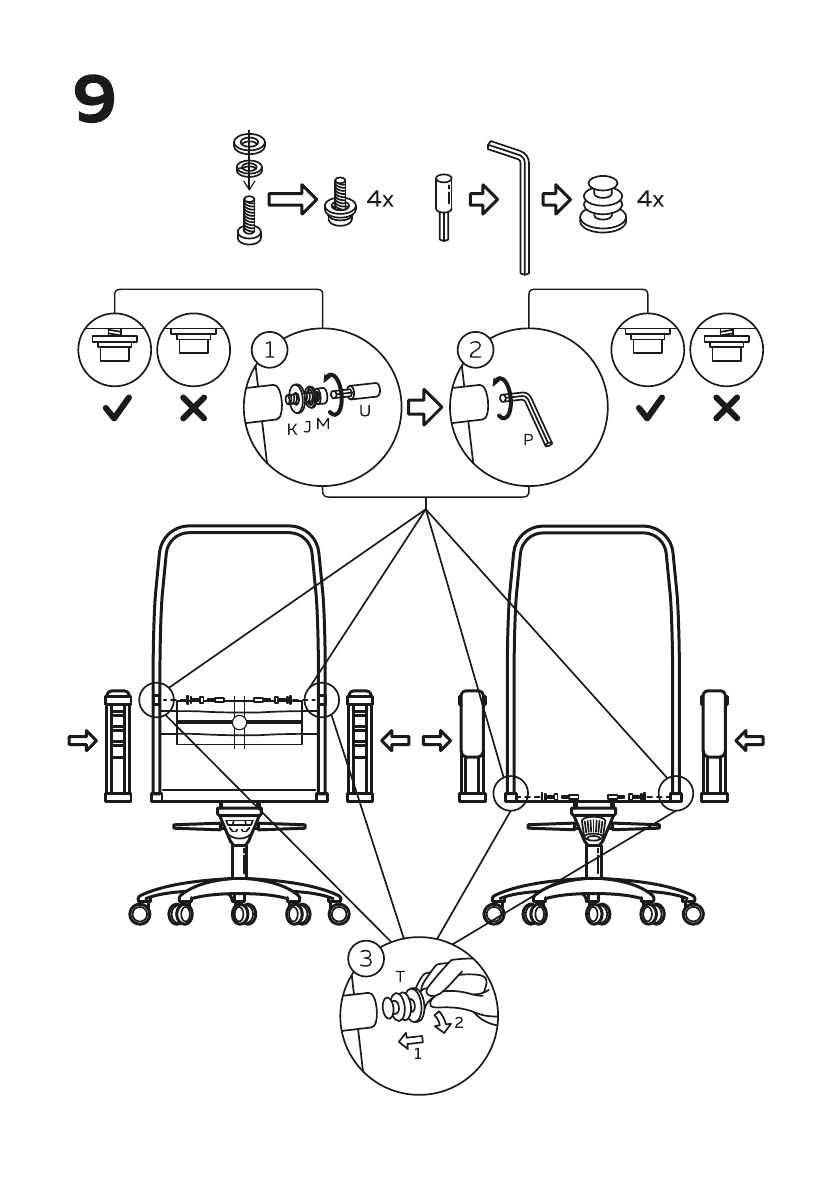 9

4x

4x

1

K J M U

2

P

3

T

2

1