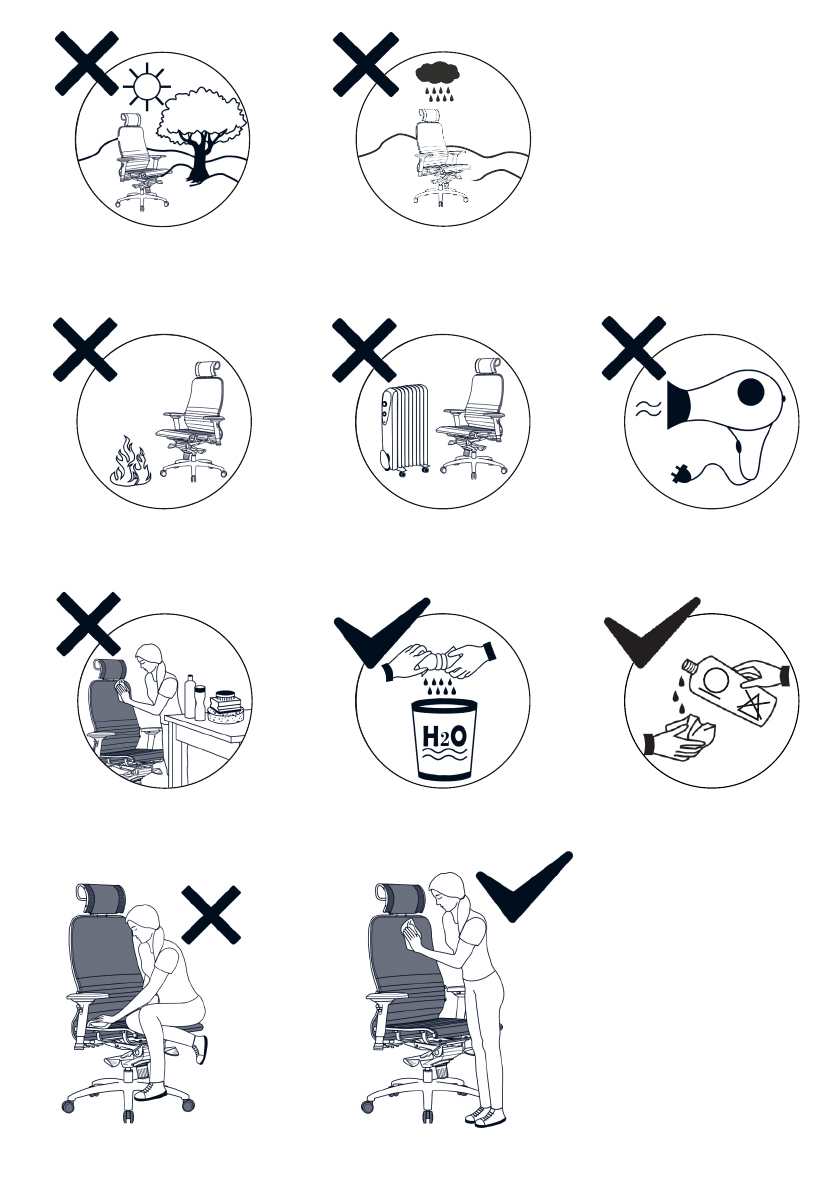 $H_2O$