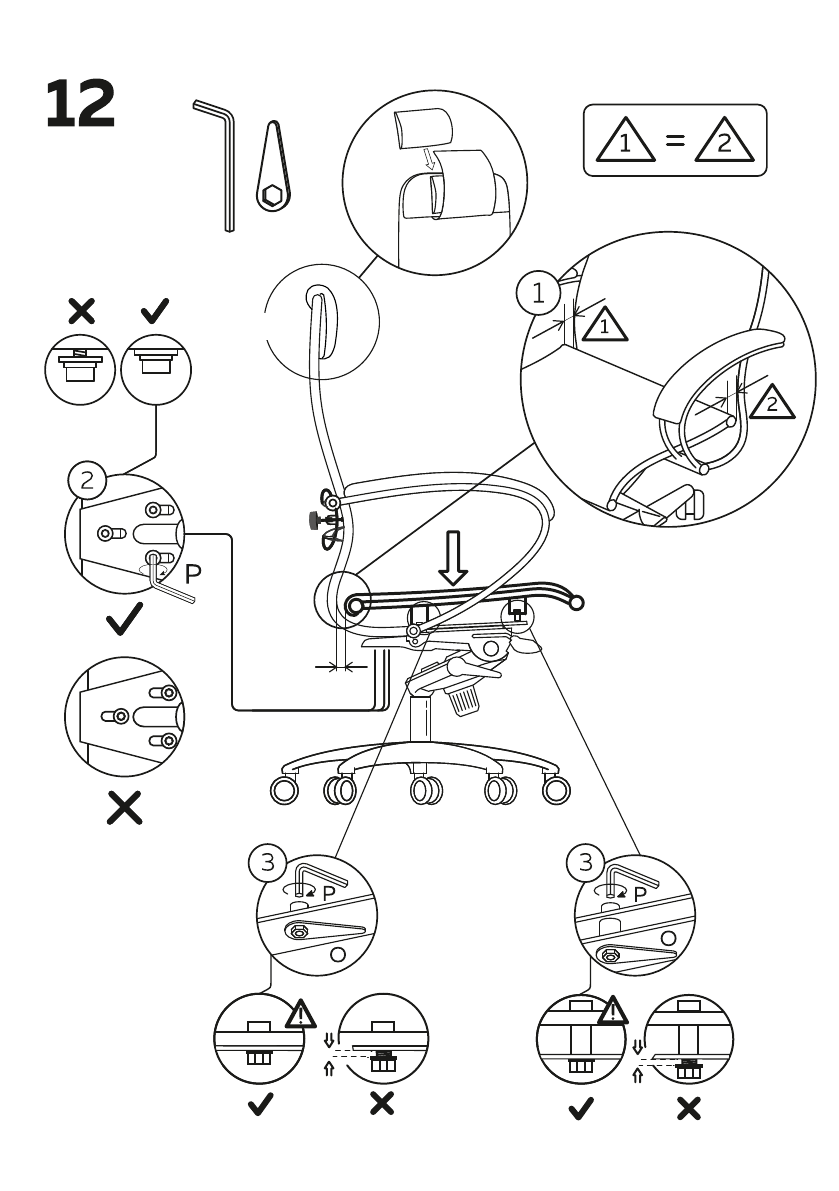 12

1 = 2

1

1

2

2

P

3

P

3

P