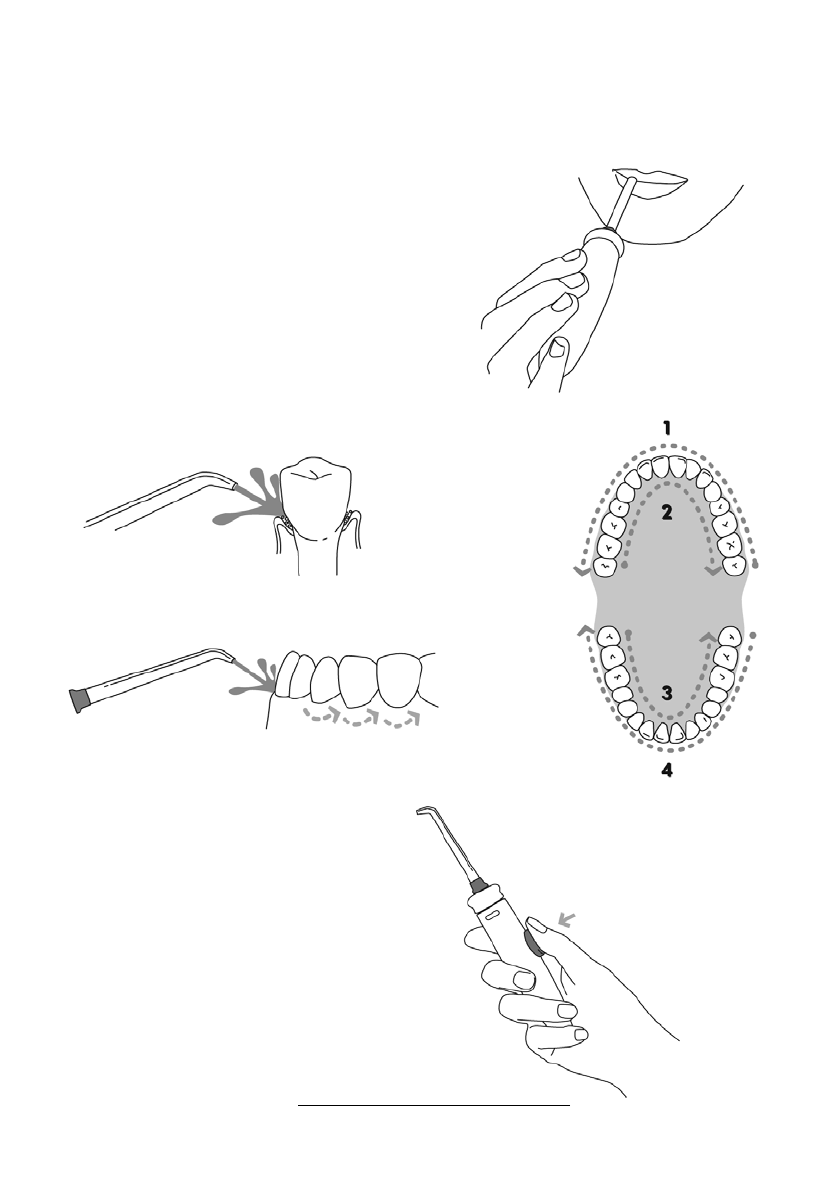 1
2
3
4