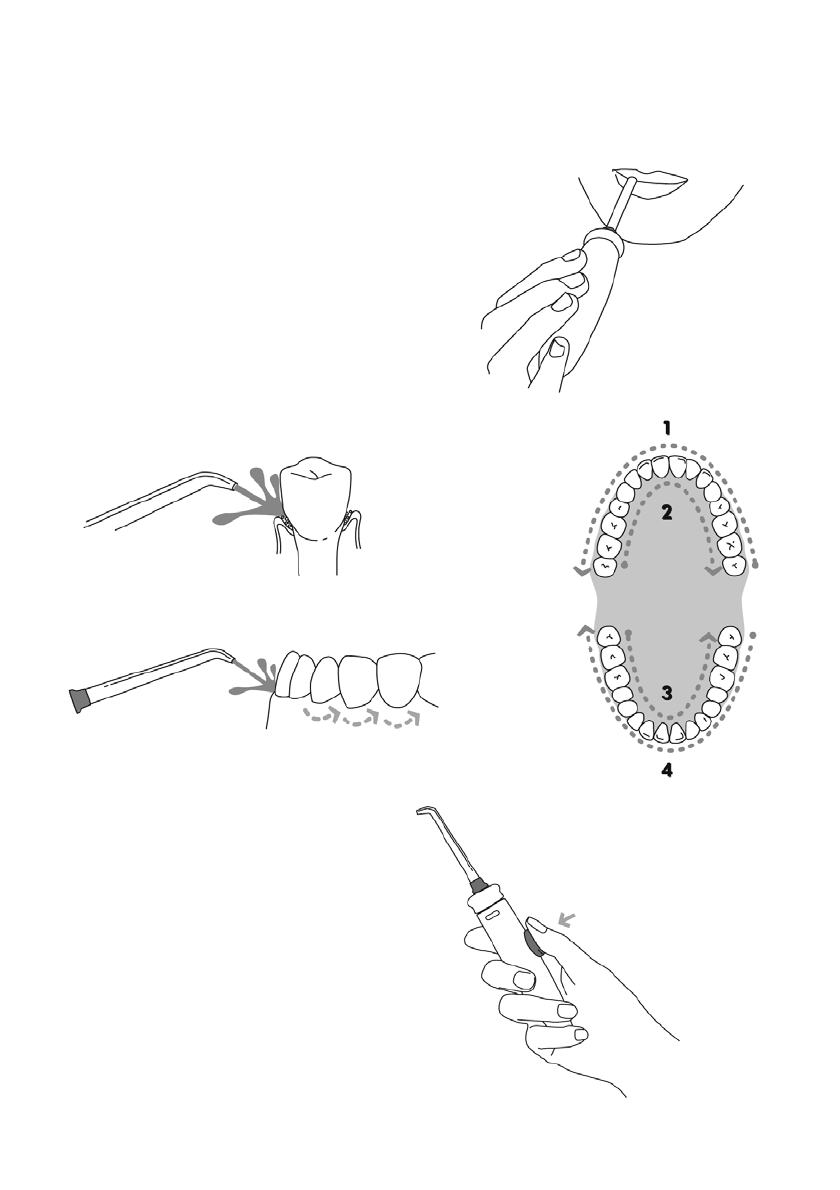 1
2
3
4