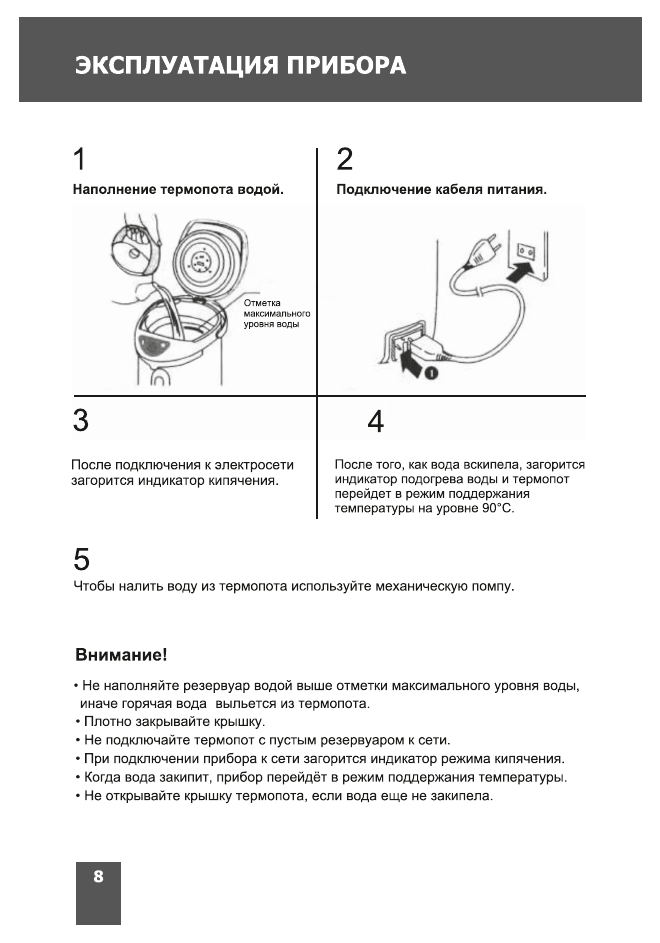 ЭКСПЛУАТАЦИЯ ПРИБОРА

1

Наполнение термопота водой.

Отметка максимального уровня воды

2

Подключение кабеля питания.

3

После подключения к электросети загорится индикатор кипячения.

4

После того, как вода вскипела, загорится индикатор подогрева воды и термопот перейдет в режим поддержания температуры на уровне 90°С.

5

Чтобы налить воду из термопота используйте механическую помпу.

Внимание!

• Не наполняйте резервуар водой выше отметки максимального уровня воды, иначе горячая вода выльется из термопота.
• Плотно закрывайте крышку.
• Не подключайте термопот с пустым резервуаром к сети.
• При подключении прибора к сети загорится индикатор режима кипячения.
• Когда вода закипит, прибор перейдёт в режим поддержания температуры.
• Не открывайте крышку термопота, если вода еще не закипела.

8