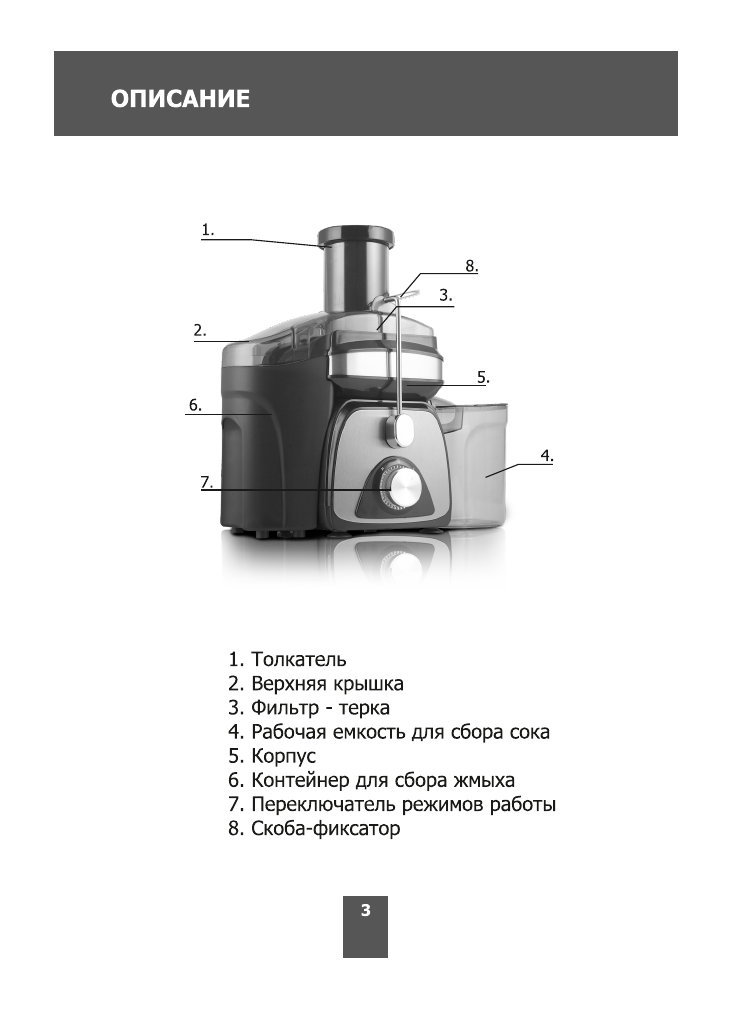 ОПИСАНИЕ

1.
8.
3.
2.
5.
6.
4.
7.

1. Толкатель
2. Верхняя крышка
3. Фильтр - терка
4. Рабочая емкость для сбора сока
5. Корпус
6. Контейнер для сбора жмыха
7. Переключатель режимов работы
8. Скоба-фиксатор

3