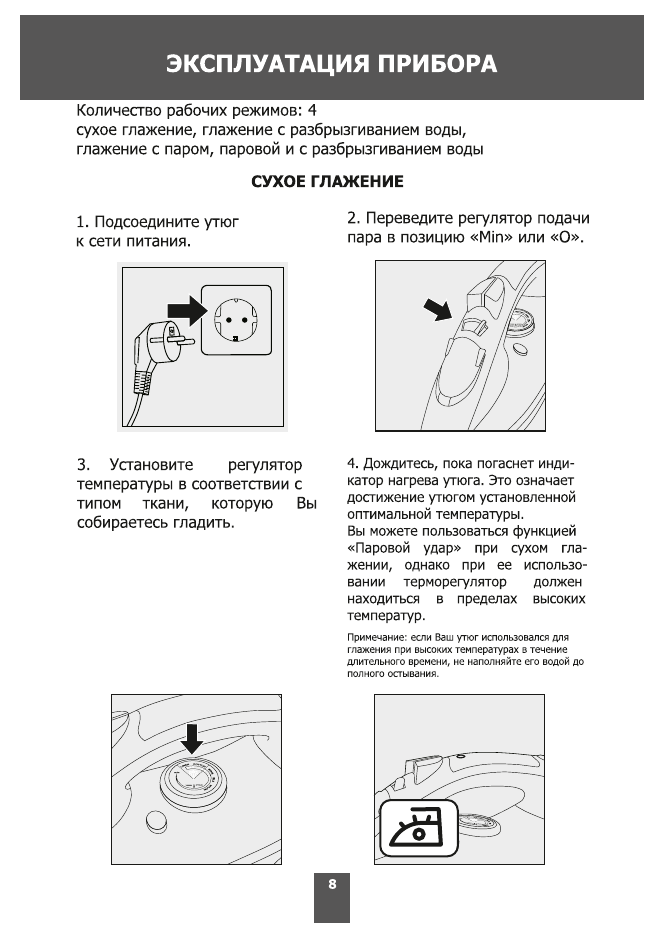 ЭКСПЛУАТАЦИЯ ПРИБОРА

Количество рабочих режимов: 4
сухое глажение, глажение с разбрызгиванием воды, глажение с паром, паровой и с разбрызгиванием воды

СУХОЕ ГЛАЖЕНИЕ

1. Подсоедините утюг к сети питания.

2. Переведите регулятор подачи пара в позицию «Min» или «O».

3. Установите регулятор температуры в соответствии с типом ткани, которую Вы собираетесь гладить.

4. Дождитесь, пока погаснет индикатор нагрева утюга. Это означает достижение утюгом установленной оптимальной температуры.
Вы можете пользоваться функцией «Паровой удар» при сухом глажении, однако при ее использовании терморегулятор должен находиться в пределах высоких температур.

Примечание: если Ваш утюг использовался для глажения при высоких температурах в течение длительного времени, не наполняйте его водой до полного остывания.

8