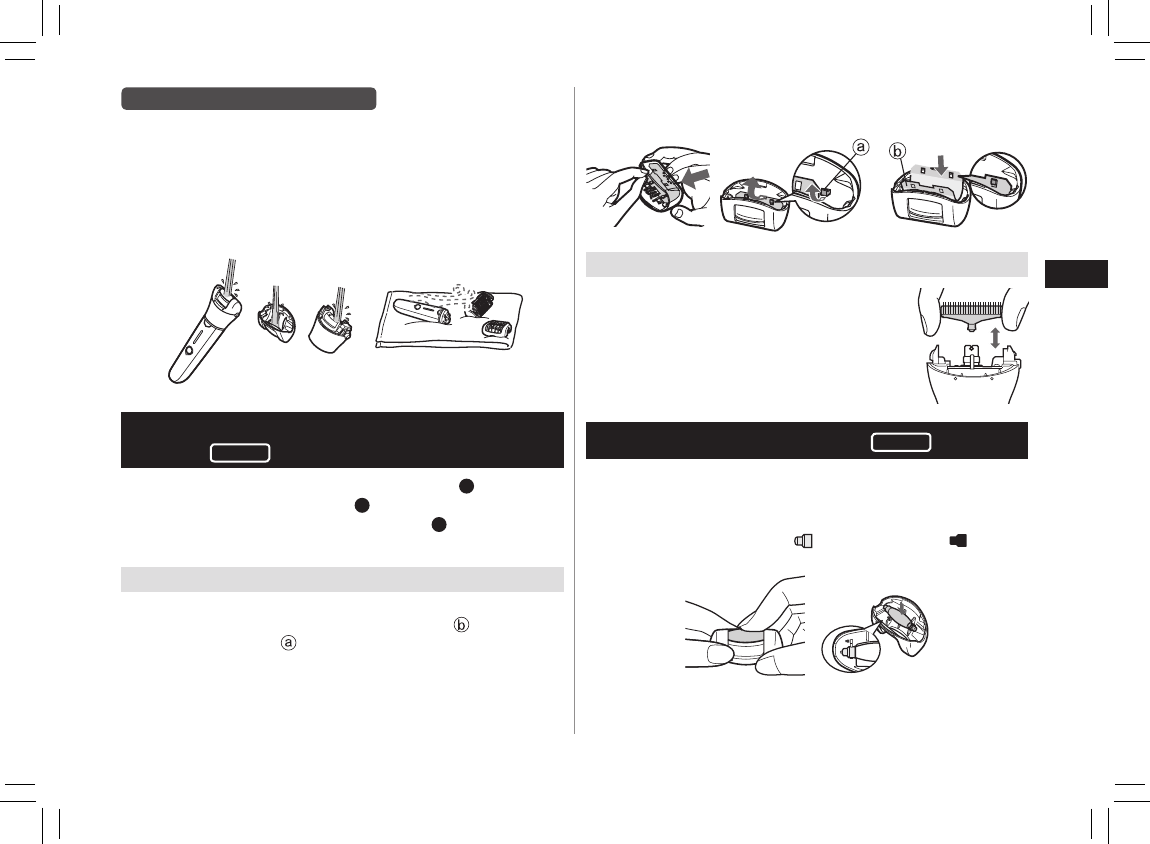 ⓐ

ⓑ

ⓑ

ⓐ