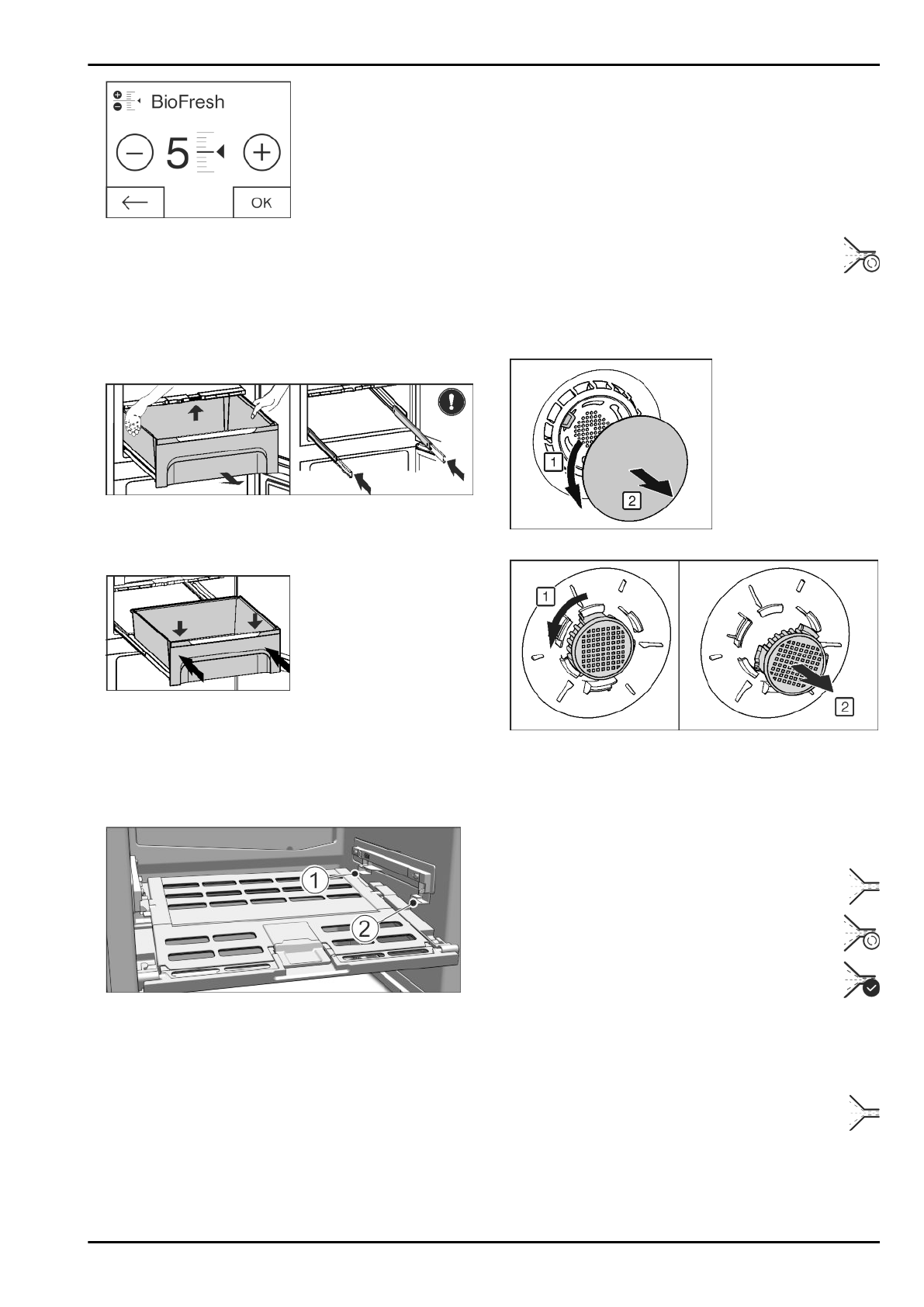 BioFresh

5

OK

1

2

1

2

1

2