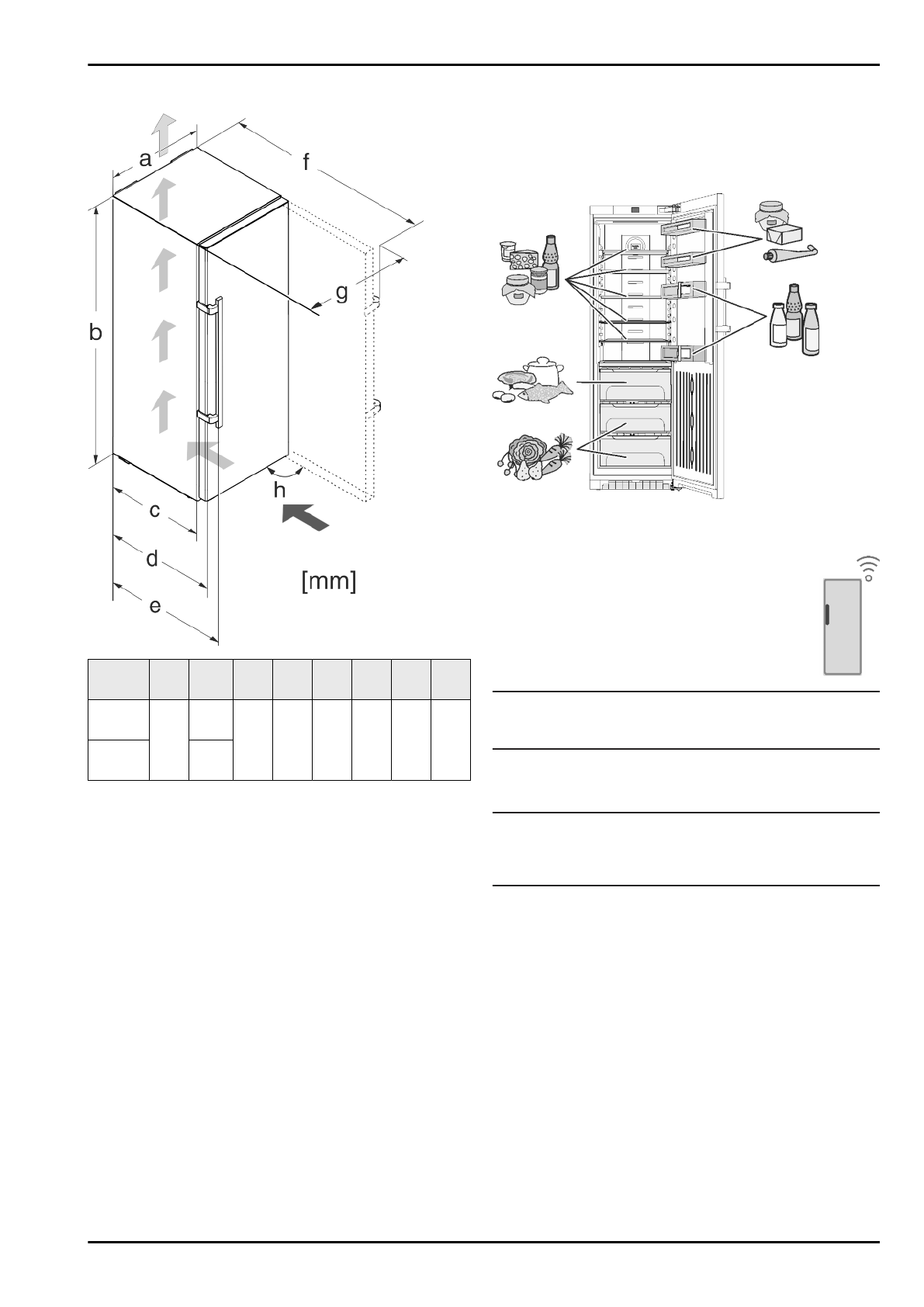 a

f

g

b

h

c

d

e

[mm]