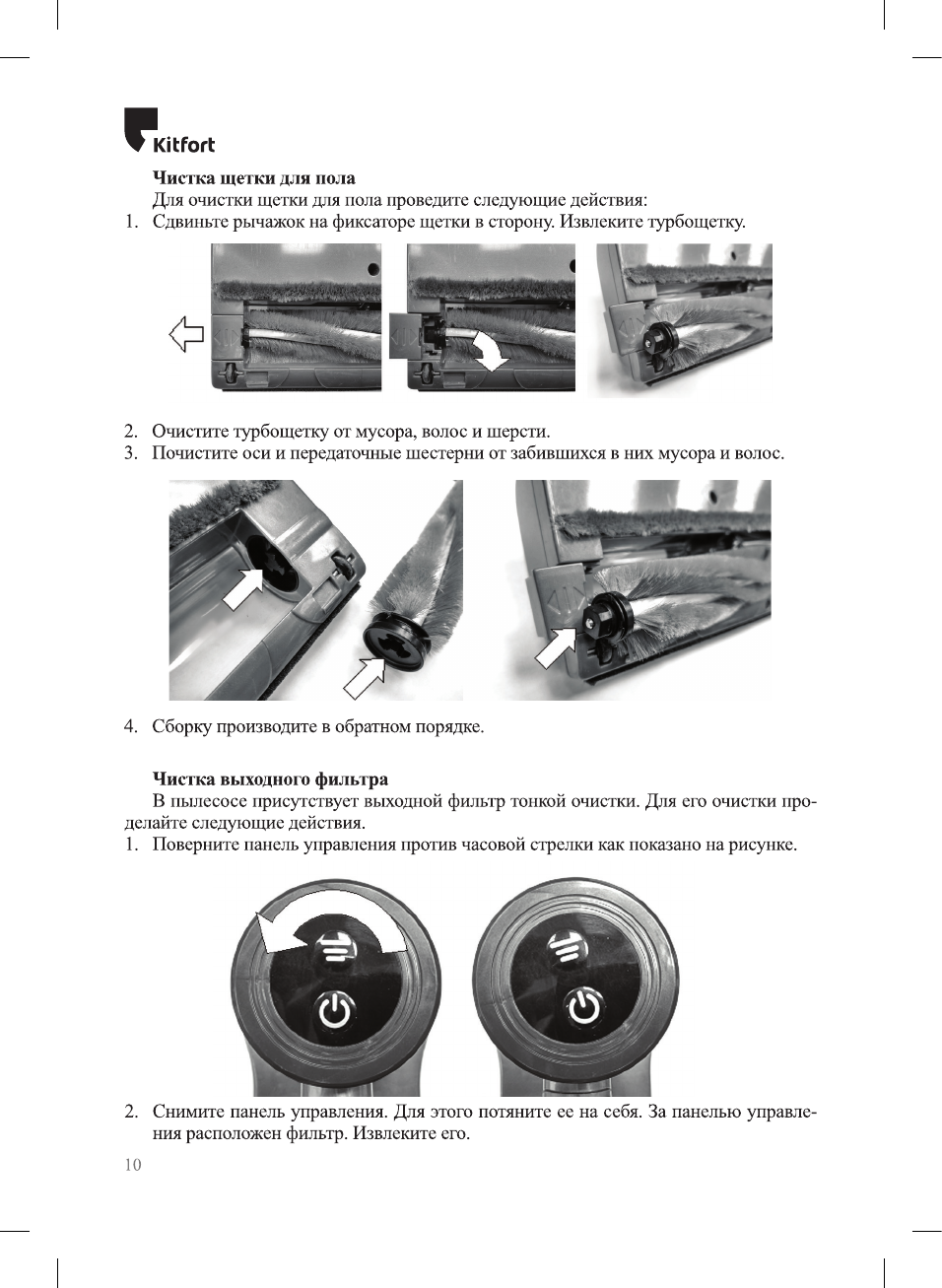 Kitfort

Чистка щетки для пола

Для очистки щетки для пола проведите следующие действия:

1. Сдвиньте рычажок на фиксаторе щетки в сторону. Извлеките турбощетку.

2. Очистите турбощетку от мусора, волос и шерсти.
3. Почистите оси и передаточные шестерни от забившихся в них мусора и волос.

4. Сборку производите в обратном порядке.

Чистка выходного фильтра

В пылесосе присутствует выходной фильтр тонкой очистки. Для его очистки проделайте следующие действия.

1. Поверните панель управления против часовой стрелки как показано на рисунке.

2. Снимите панель управления. Для этого потяните ее на себя. За панелью управления расположен фильтр. Извлеките его.

10