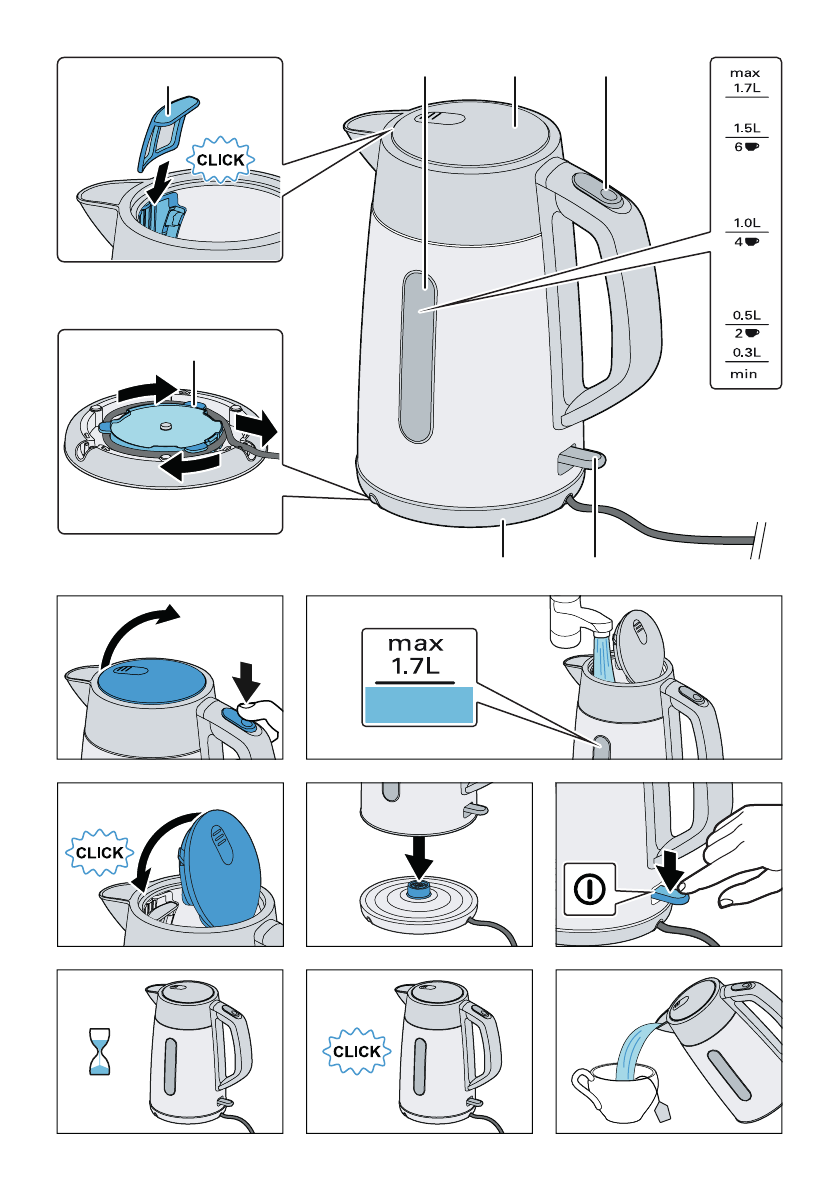 CLICK

max
1.7L
1.5L
6
1.0L
4
0.5L
2
0.3L
min

max
1.7L

CLICK

CLICK