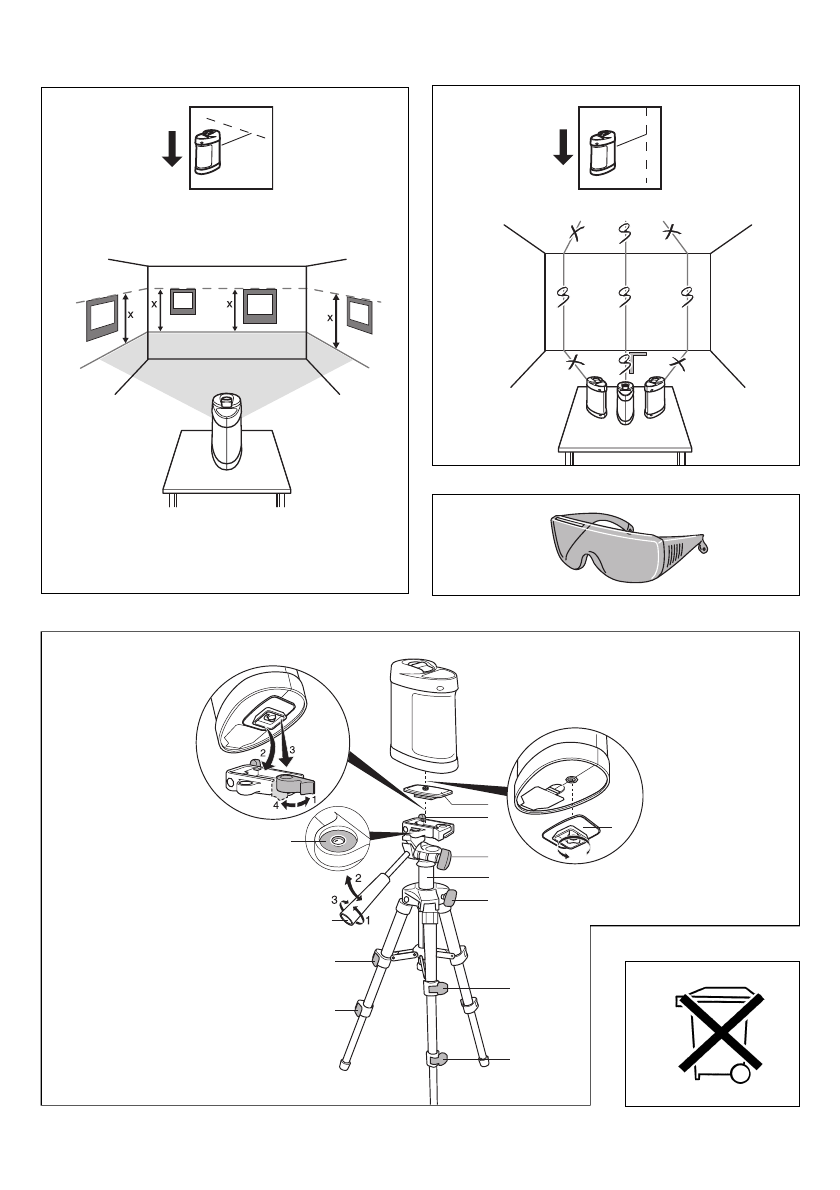 x
x
x
x

2
3
4
1

2
3
1