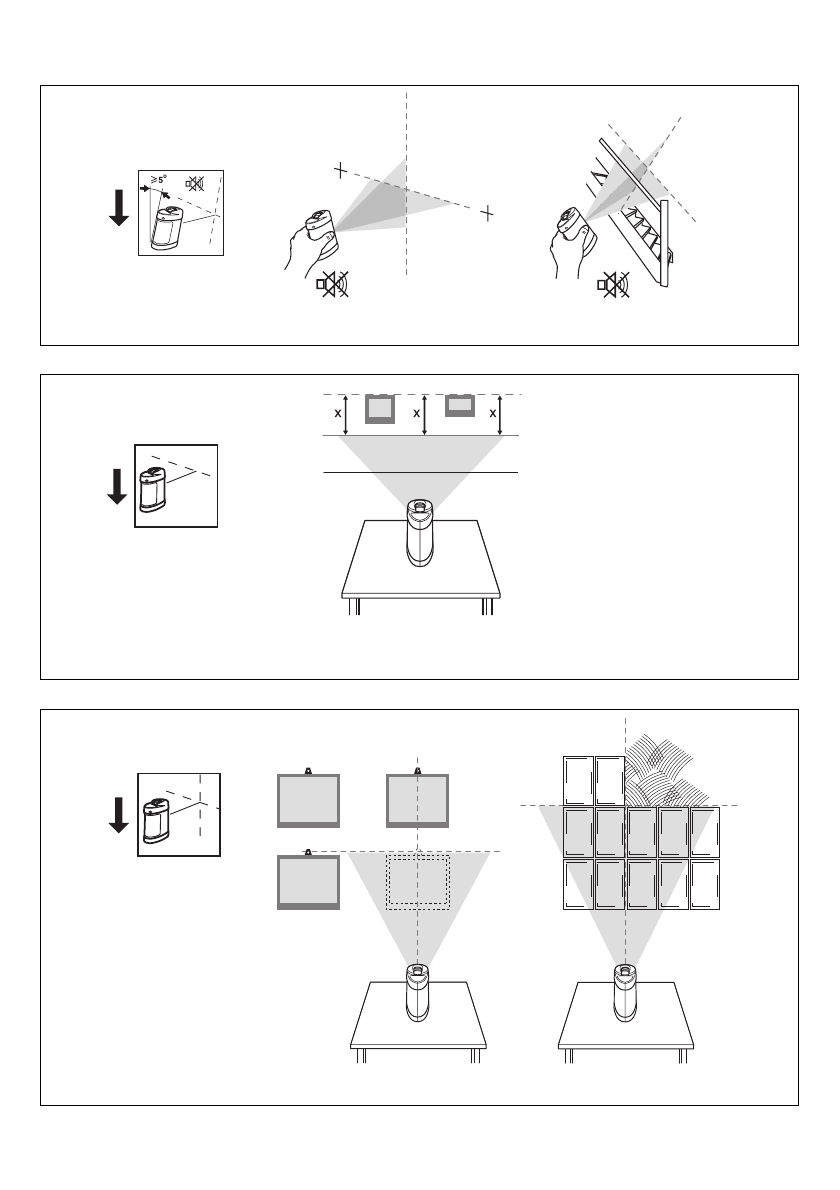 $\geq 5°$

x

x

x