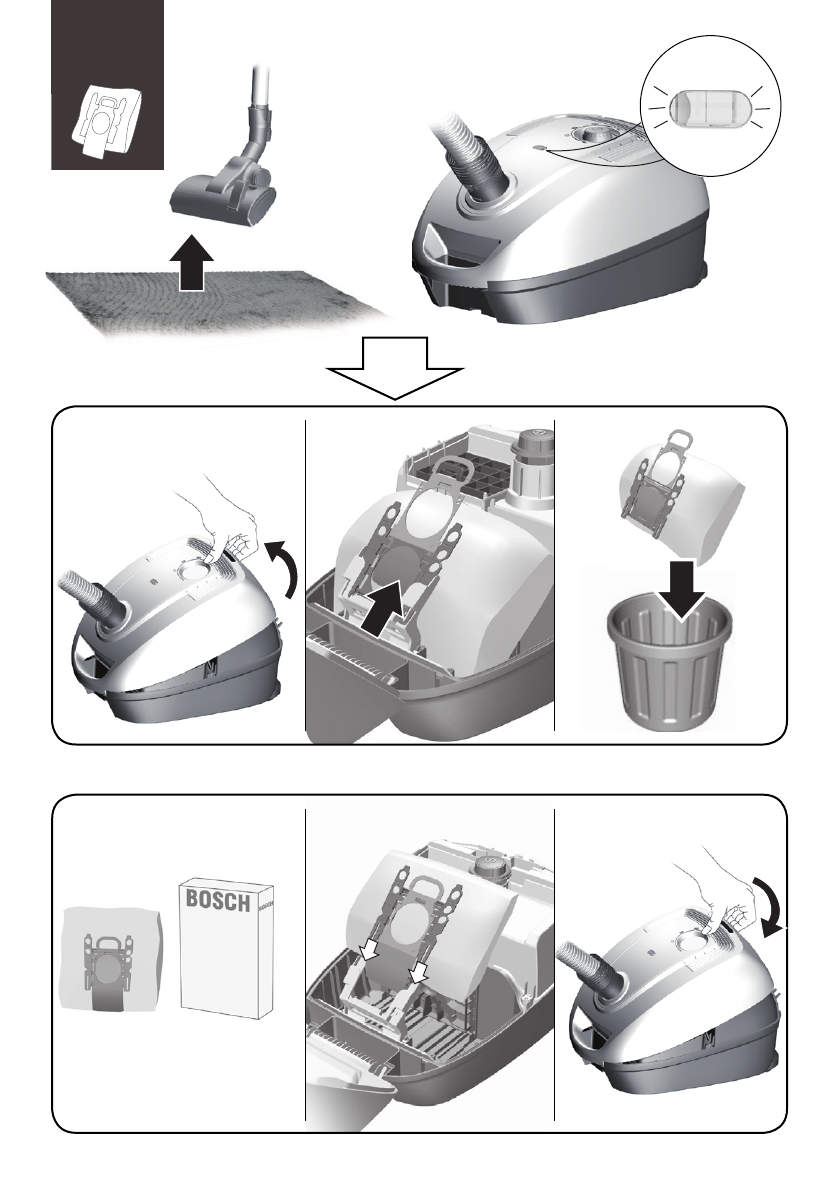 BOSCH

BOSCH