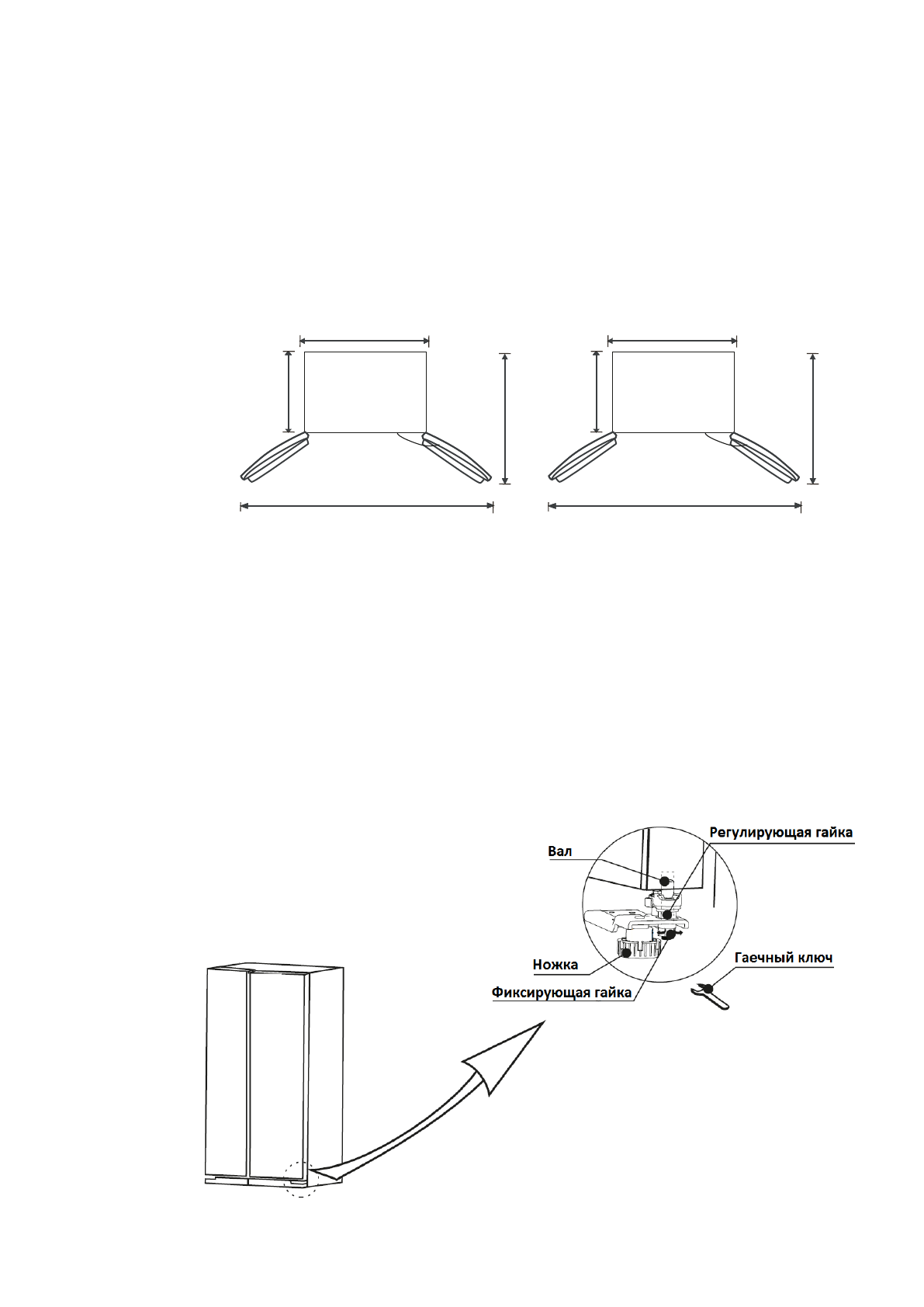 Регулирующая гайка
Вал
Ножка
Гаечный ключ
Фиксирующая гайка