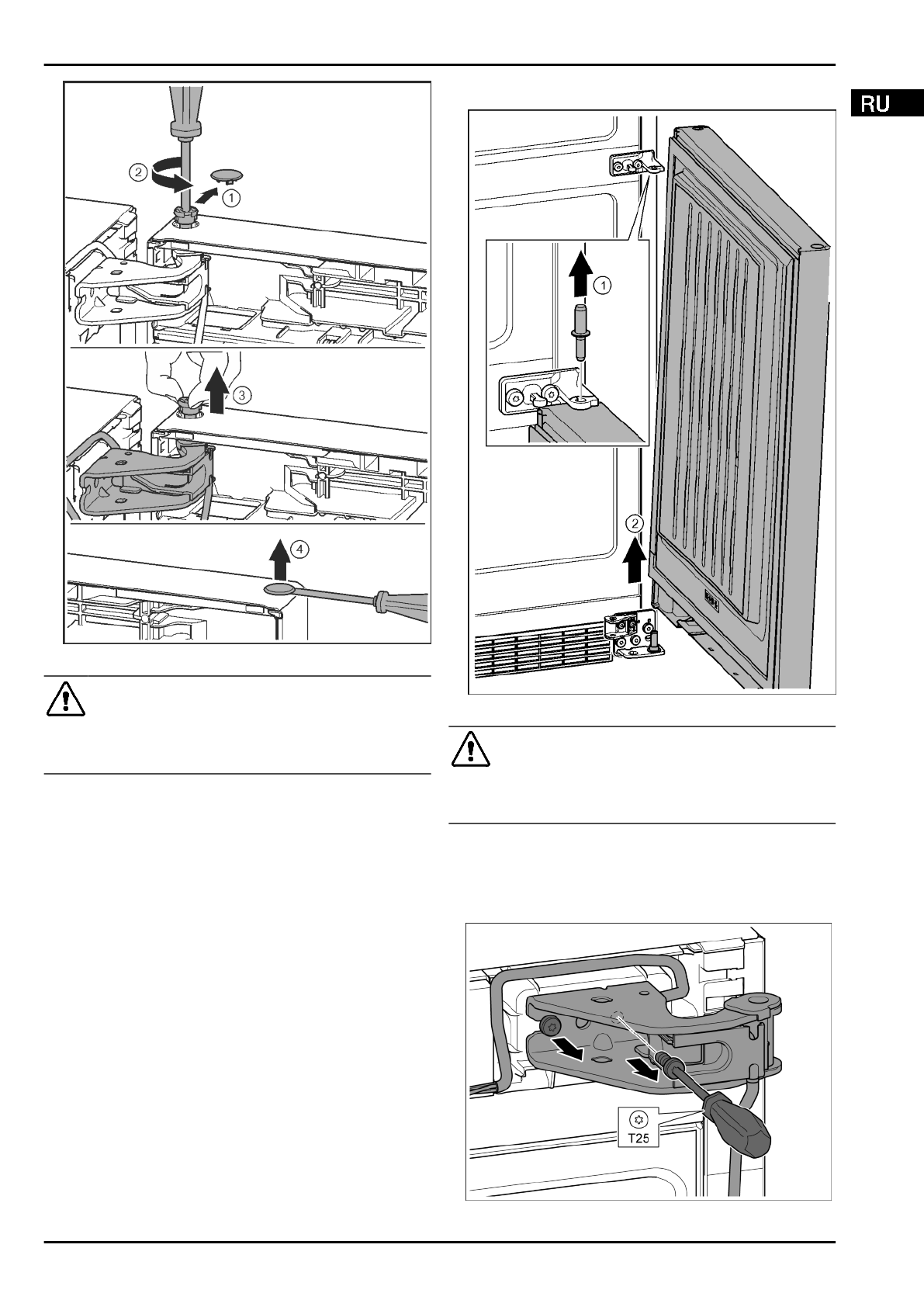 RU

2
1
3
4

1
2

T25