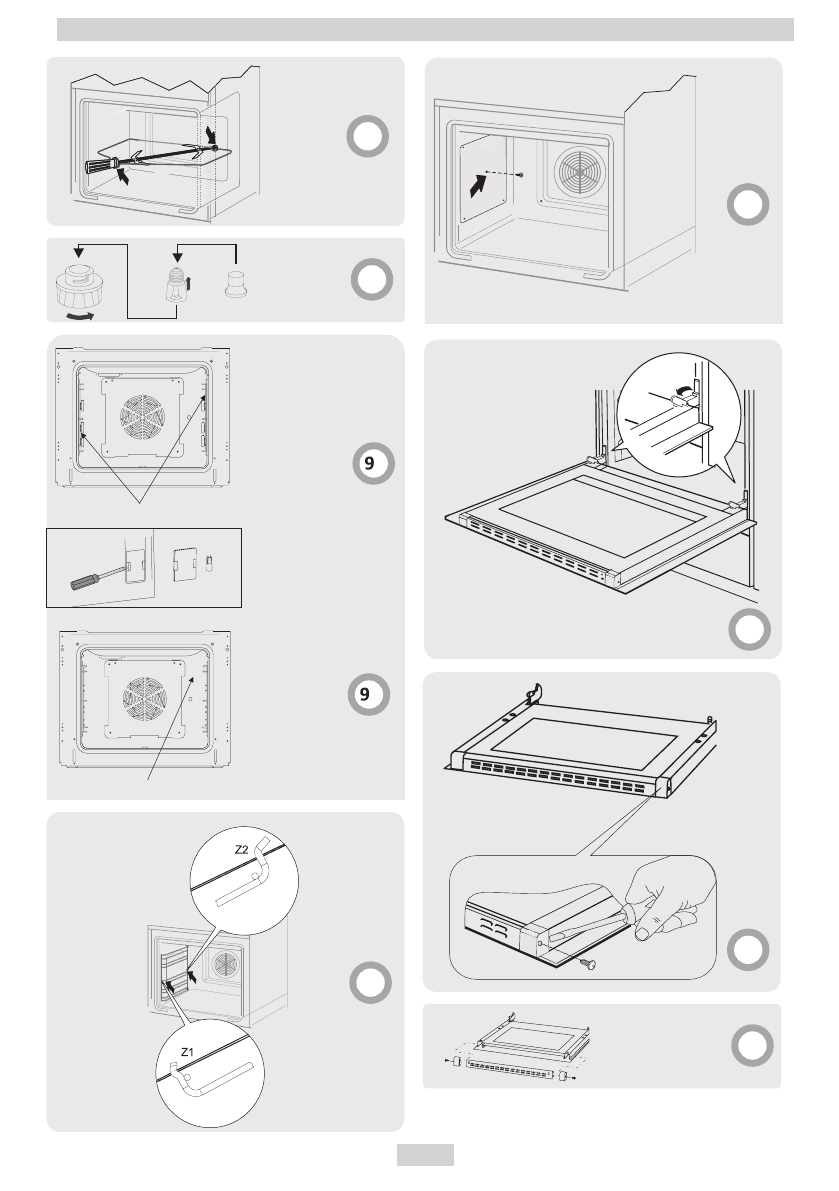 9

9

Z2

Z1