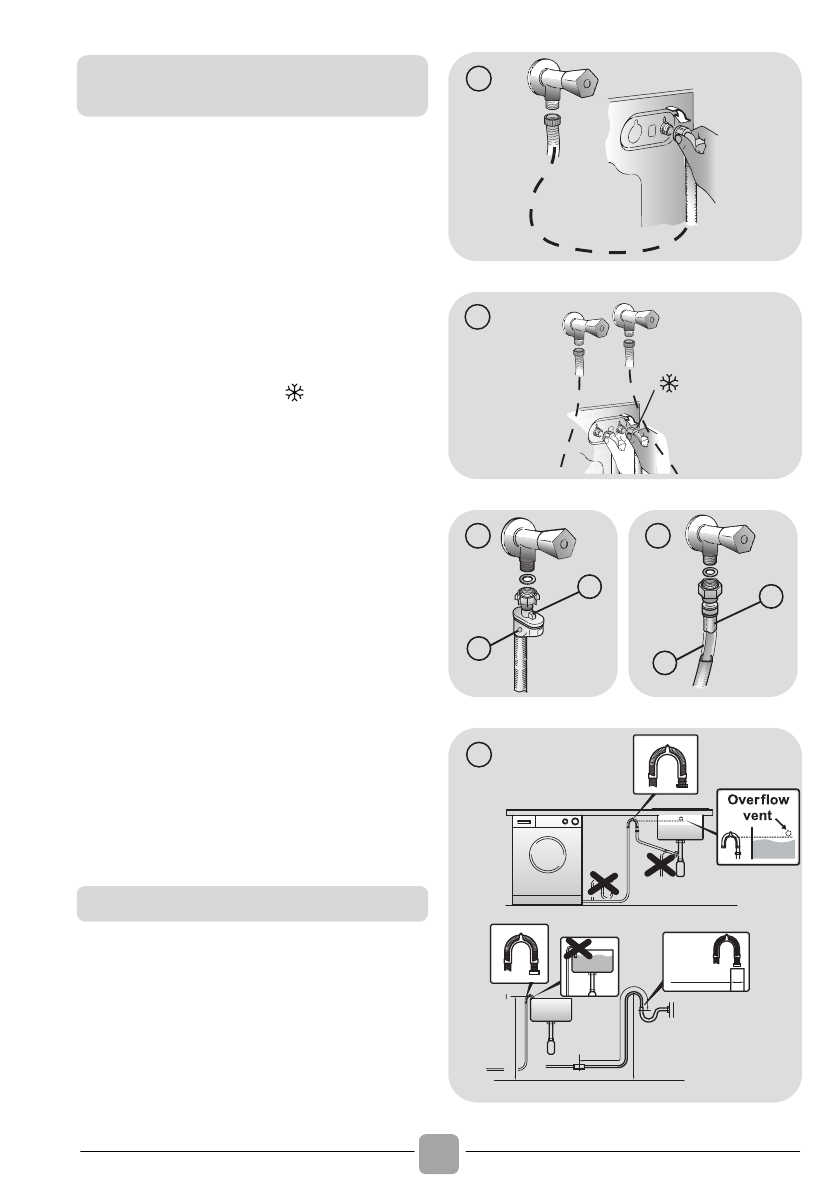 Overflow vent