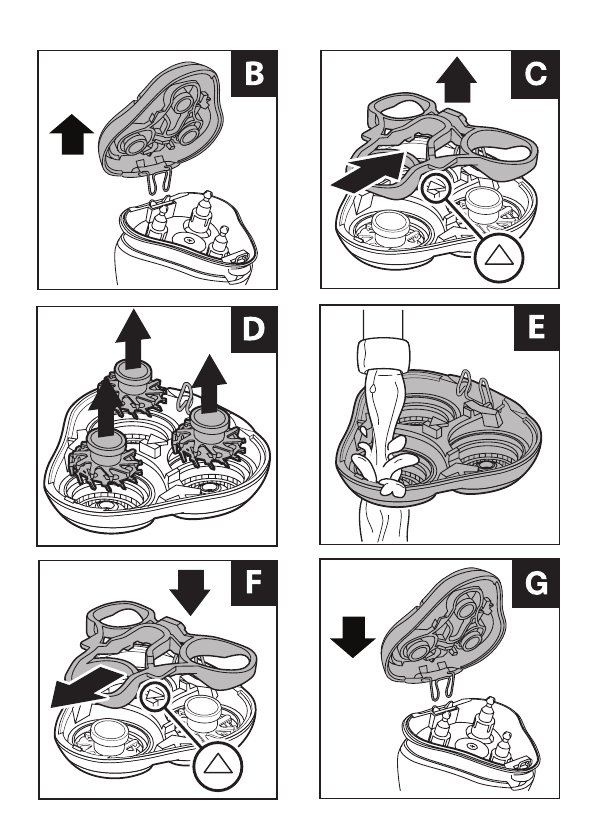 B

C

D

E

F

G