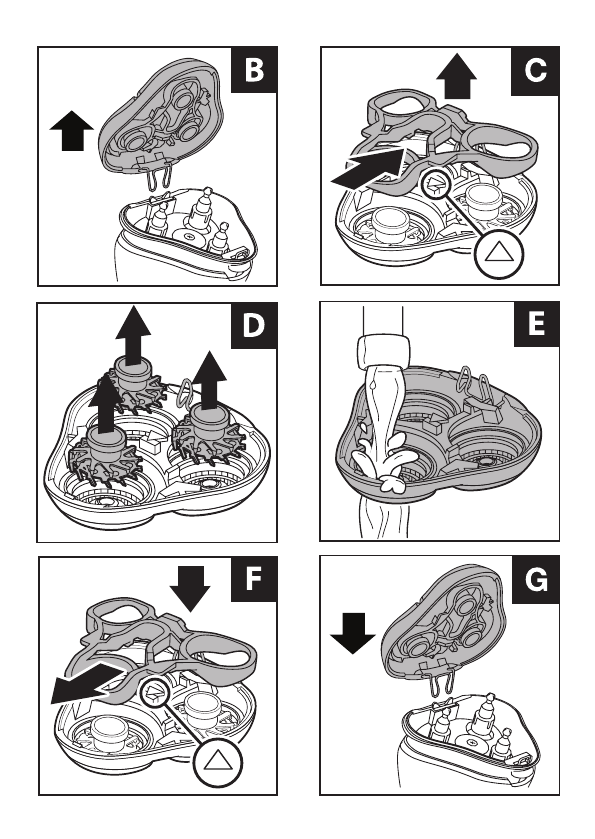 B

C

D

E

F

G