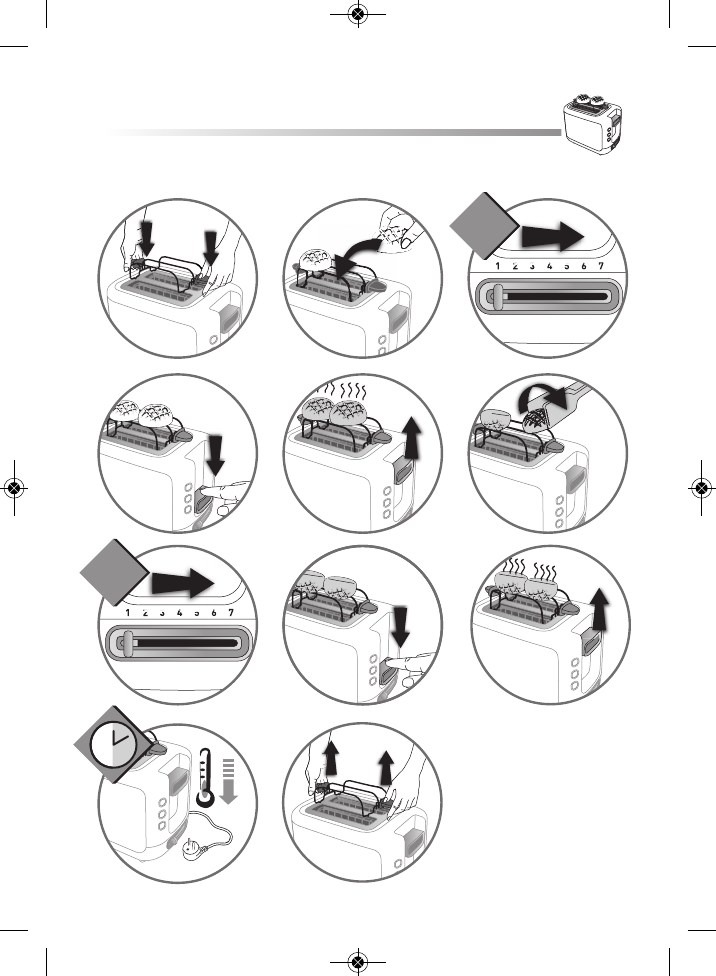 1 2 3 4 5 6 7

1 2 3 4 5 6 7