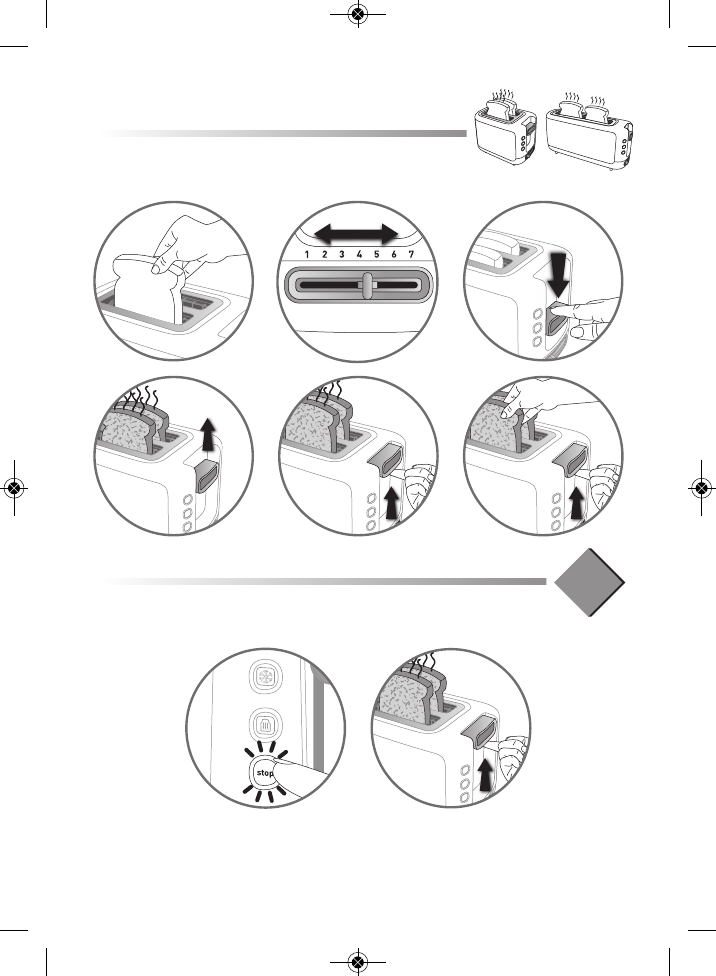 1 2 3 4 5 6 7

stop