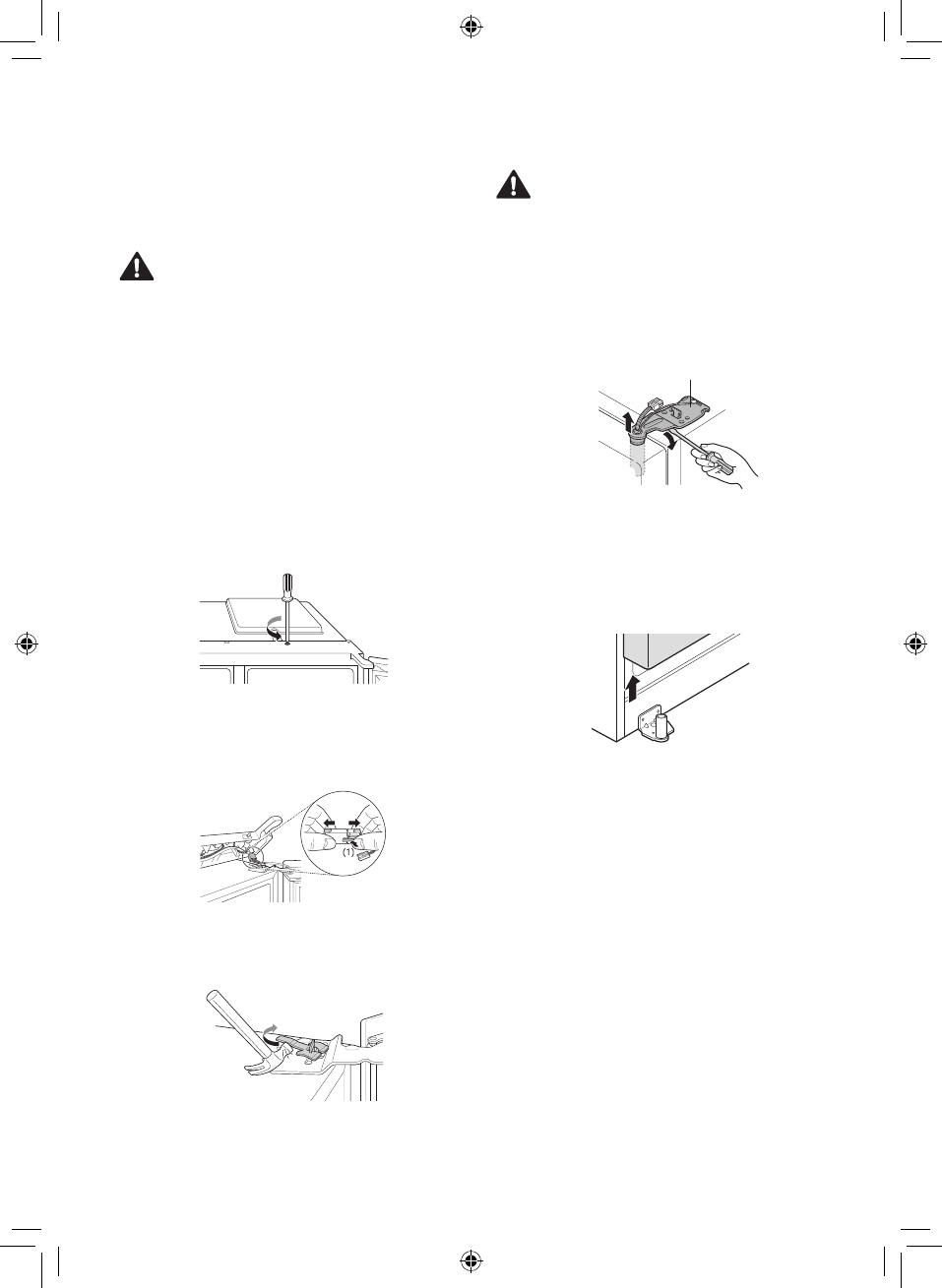 (1)