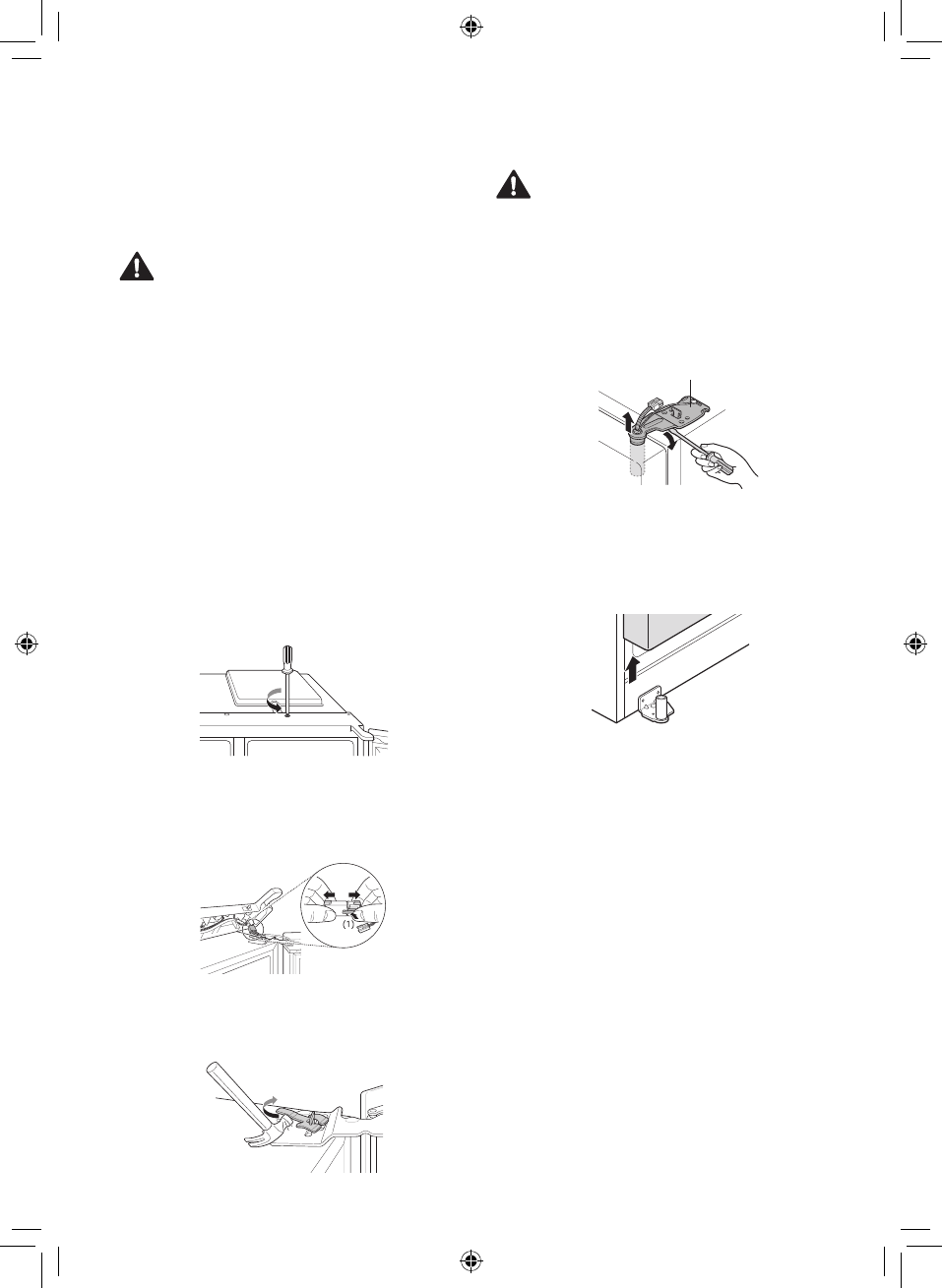 (1)