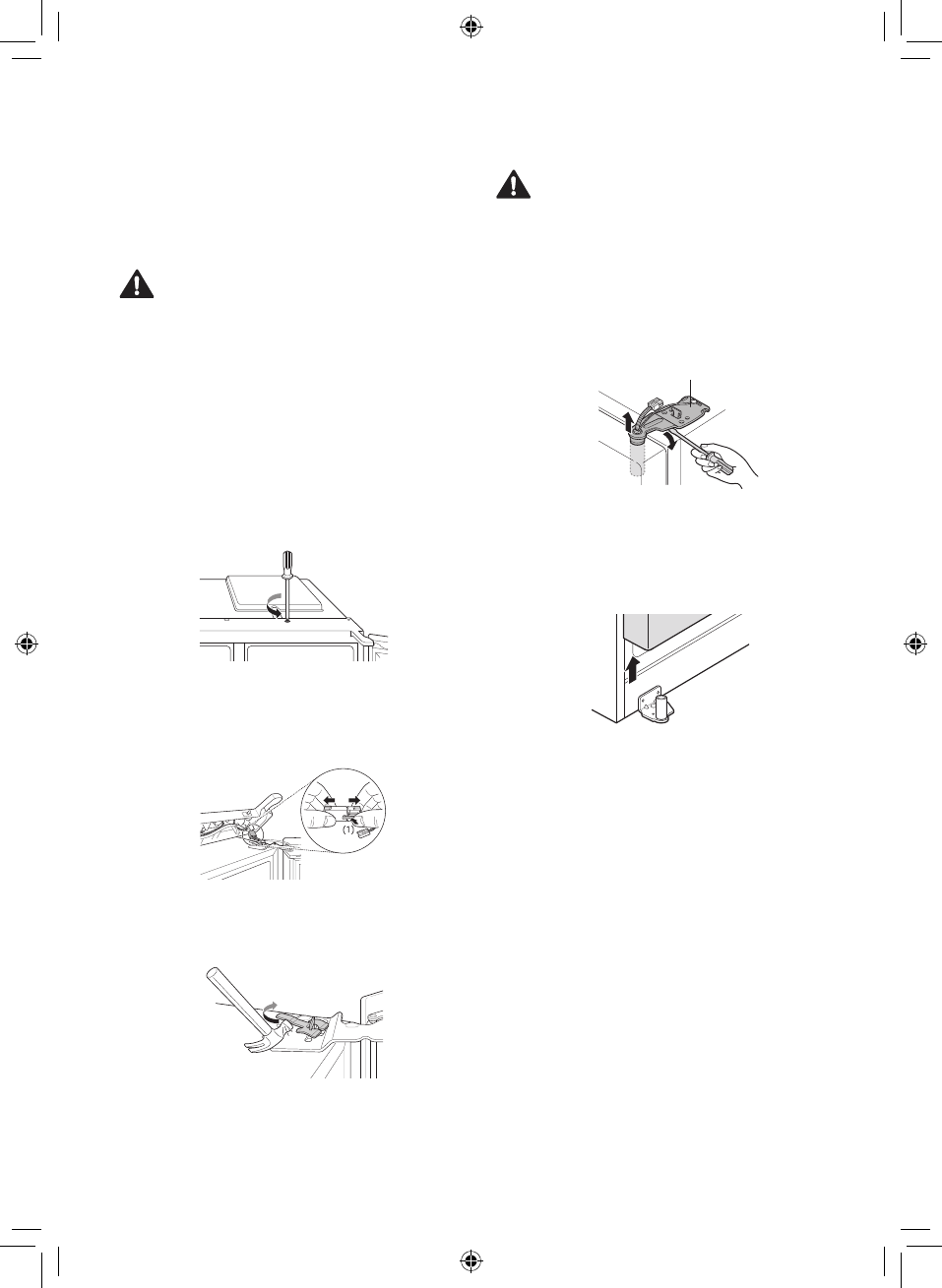 (1)