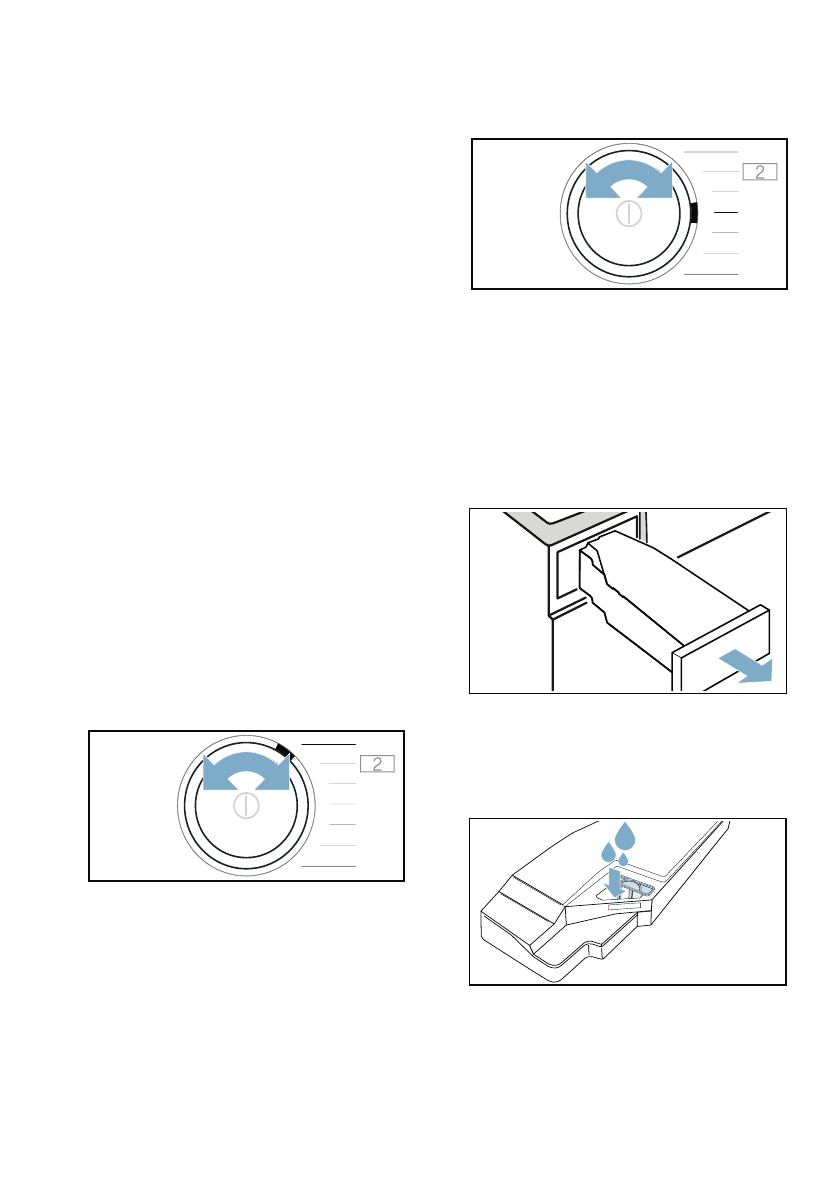 2

2