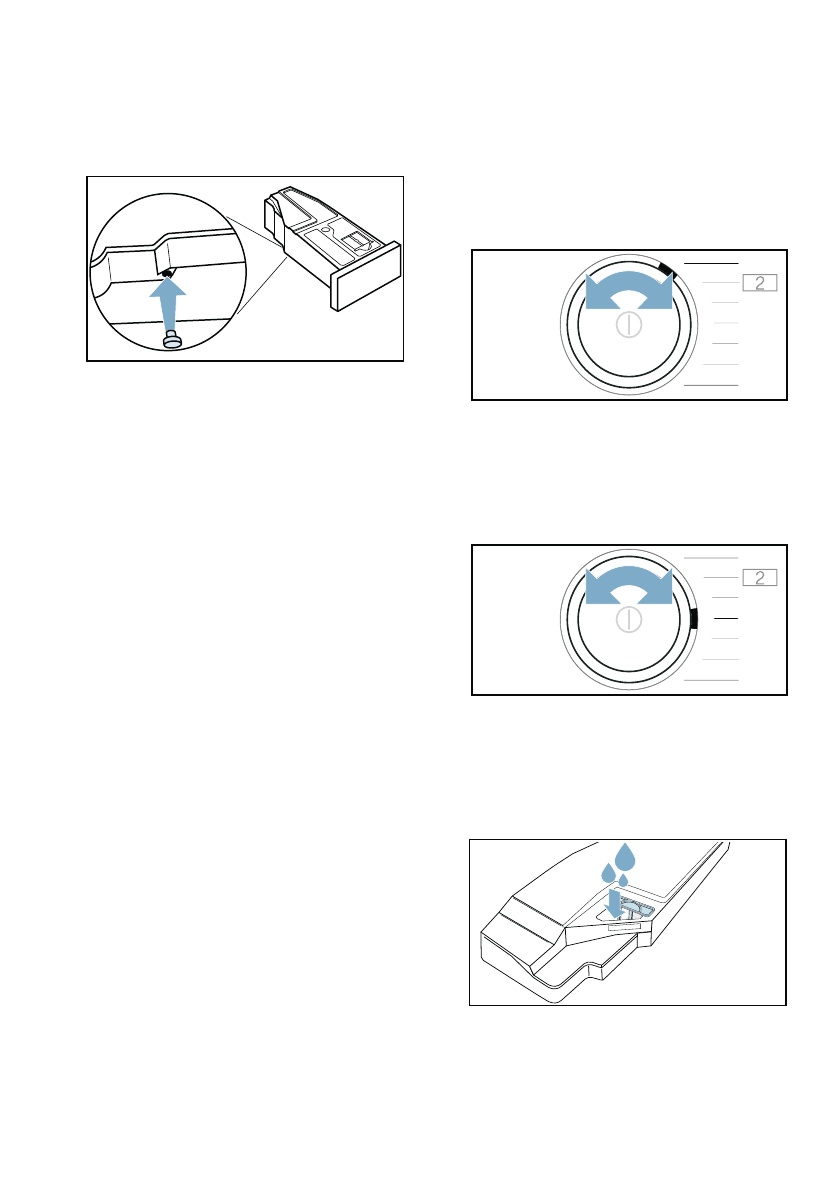 2

2