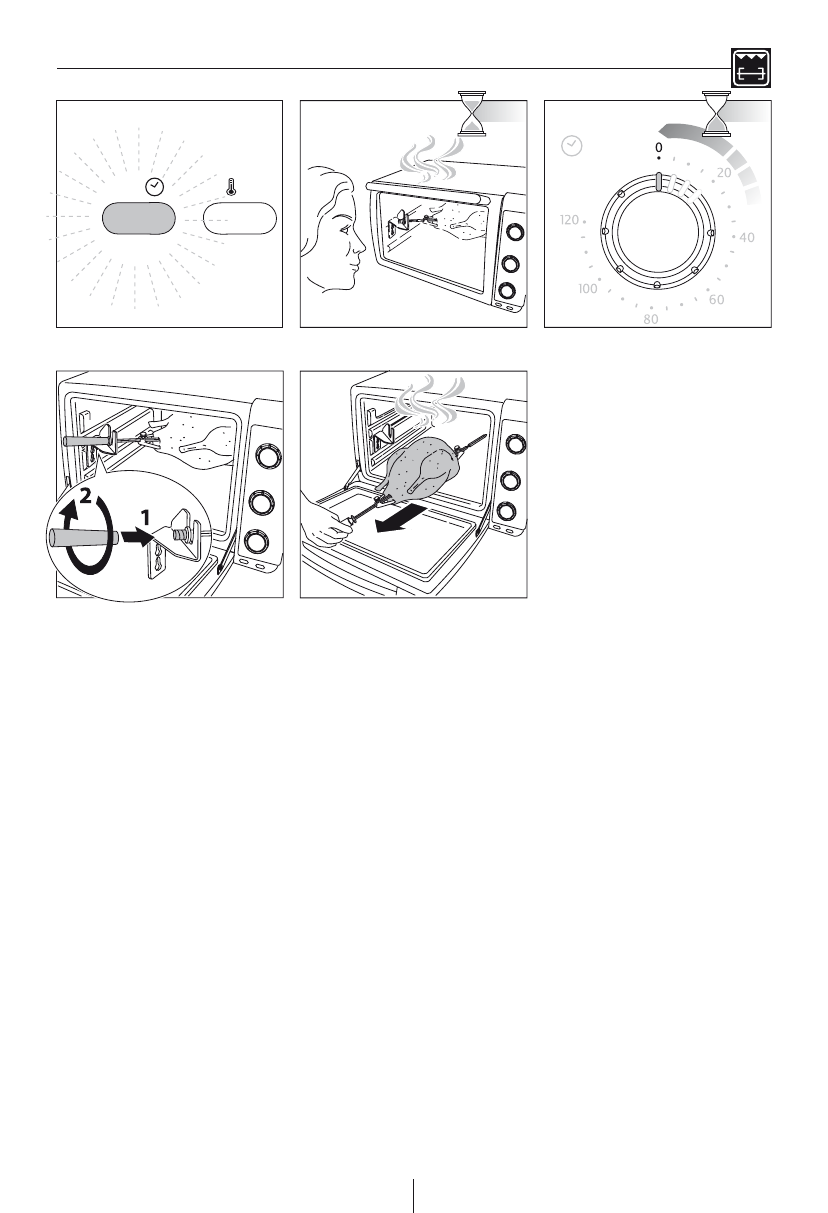 0
20
40
60
80
100
120

2
1