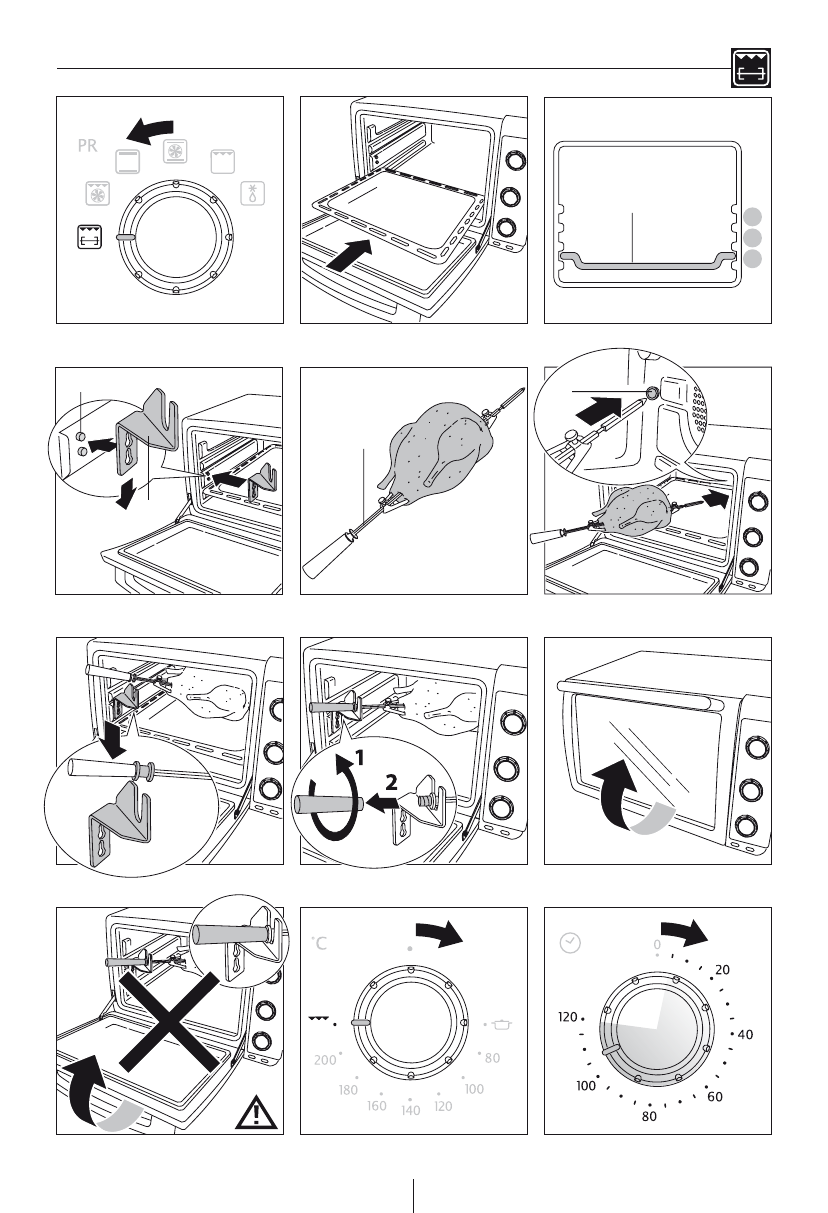 PR

1

2

°C

200

180

160

140

120

100

80

0

20

40

60

80

100

120