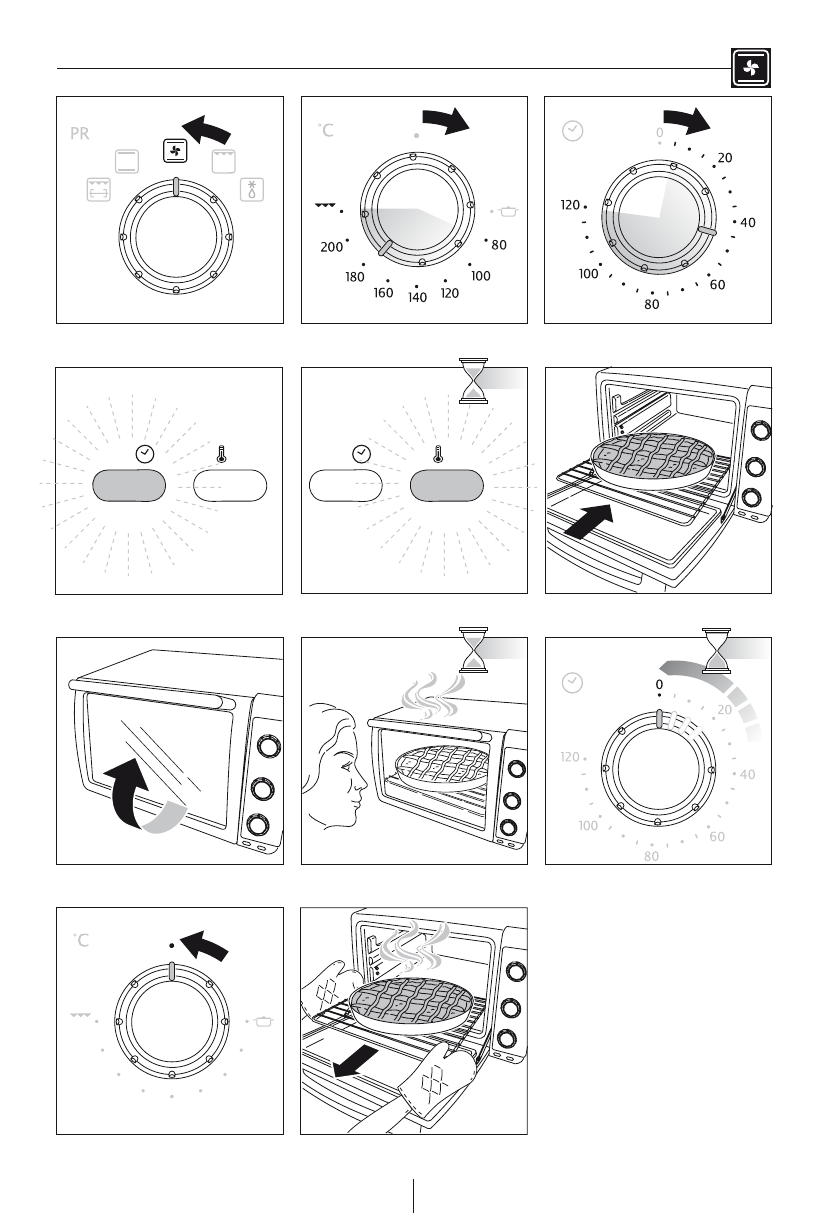 PR

°C

200
180
160
140
120
100
80

0
20
40
60
80
100
120

0
20
40
60
80
100
120

°C