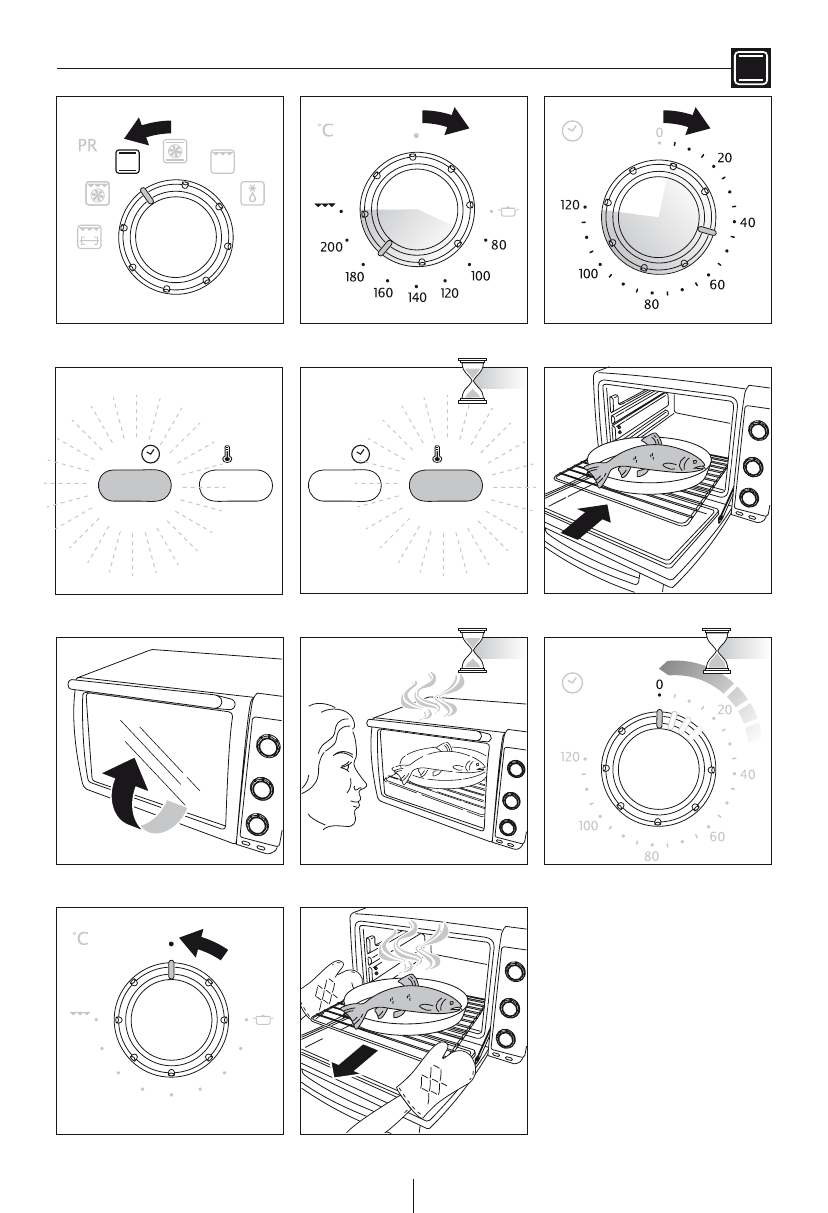 PR

°C

200
180
160
140
120
100
80

0
20
40
60
80
100
120

0
20
40
60
80
100
120

°C