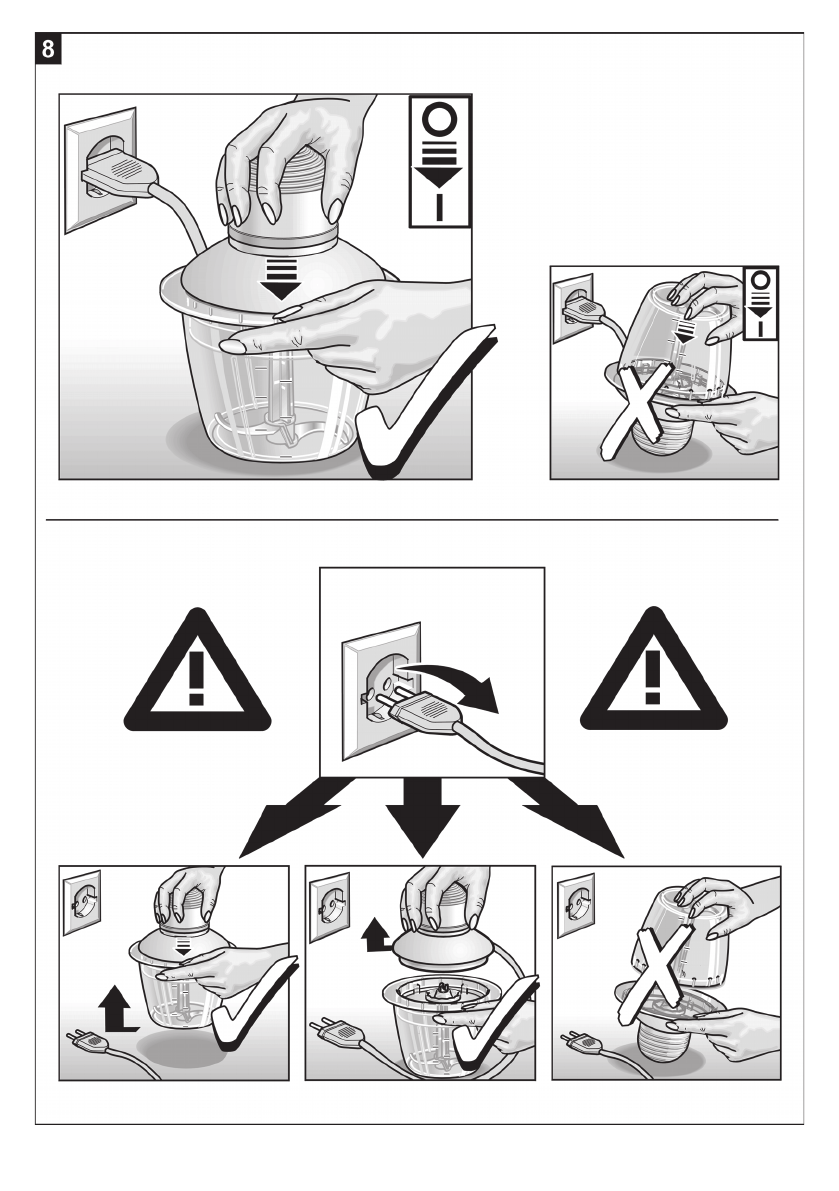 8

O

I

O

I