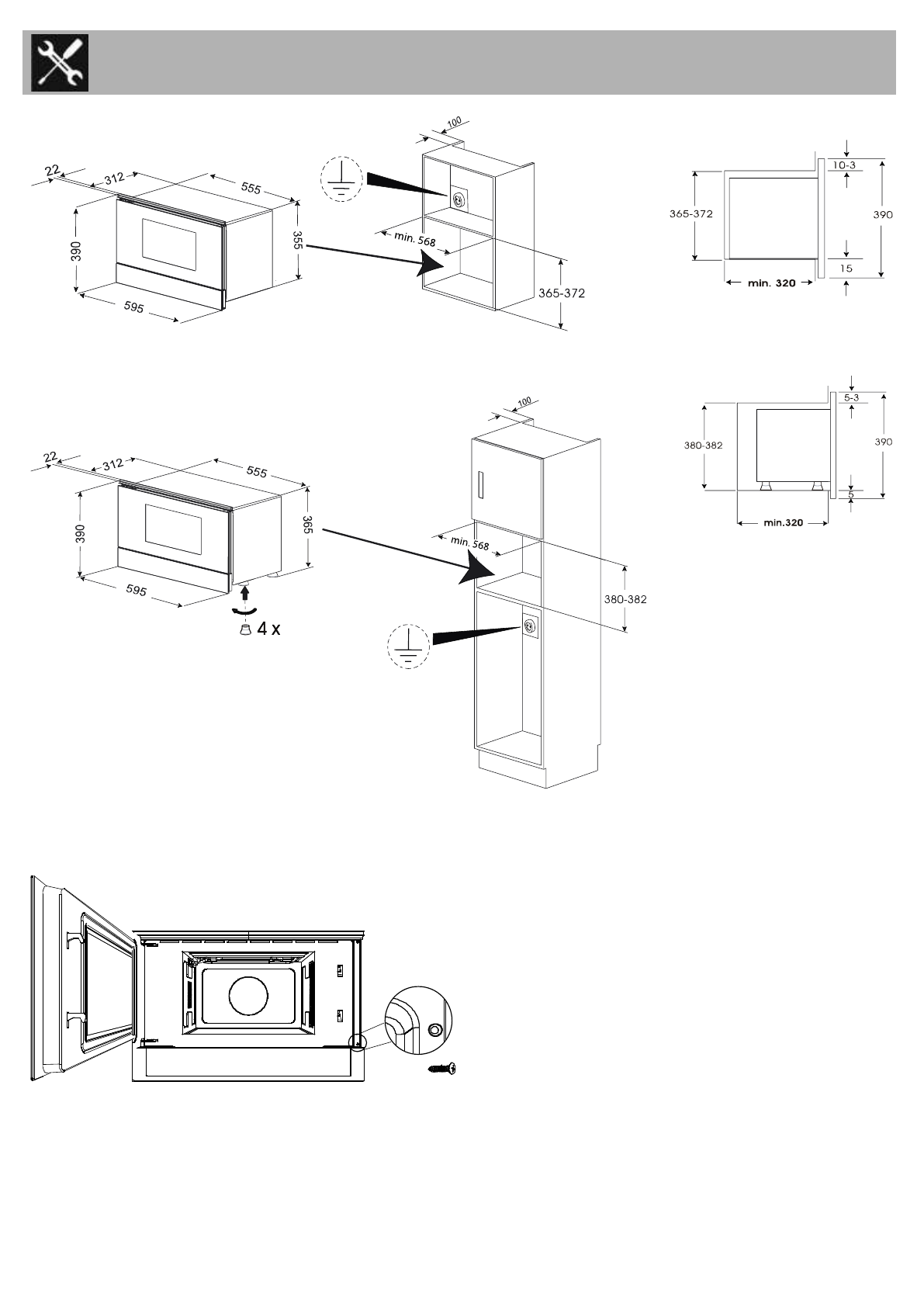 22
312
555
390
355
595
100
min. 568
365-372
365-372
10-3
390
15
min. 320

22
312
555
390
365
595
4 x
100
min. 568
380-382
380-382
5-3
390
5
min.320