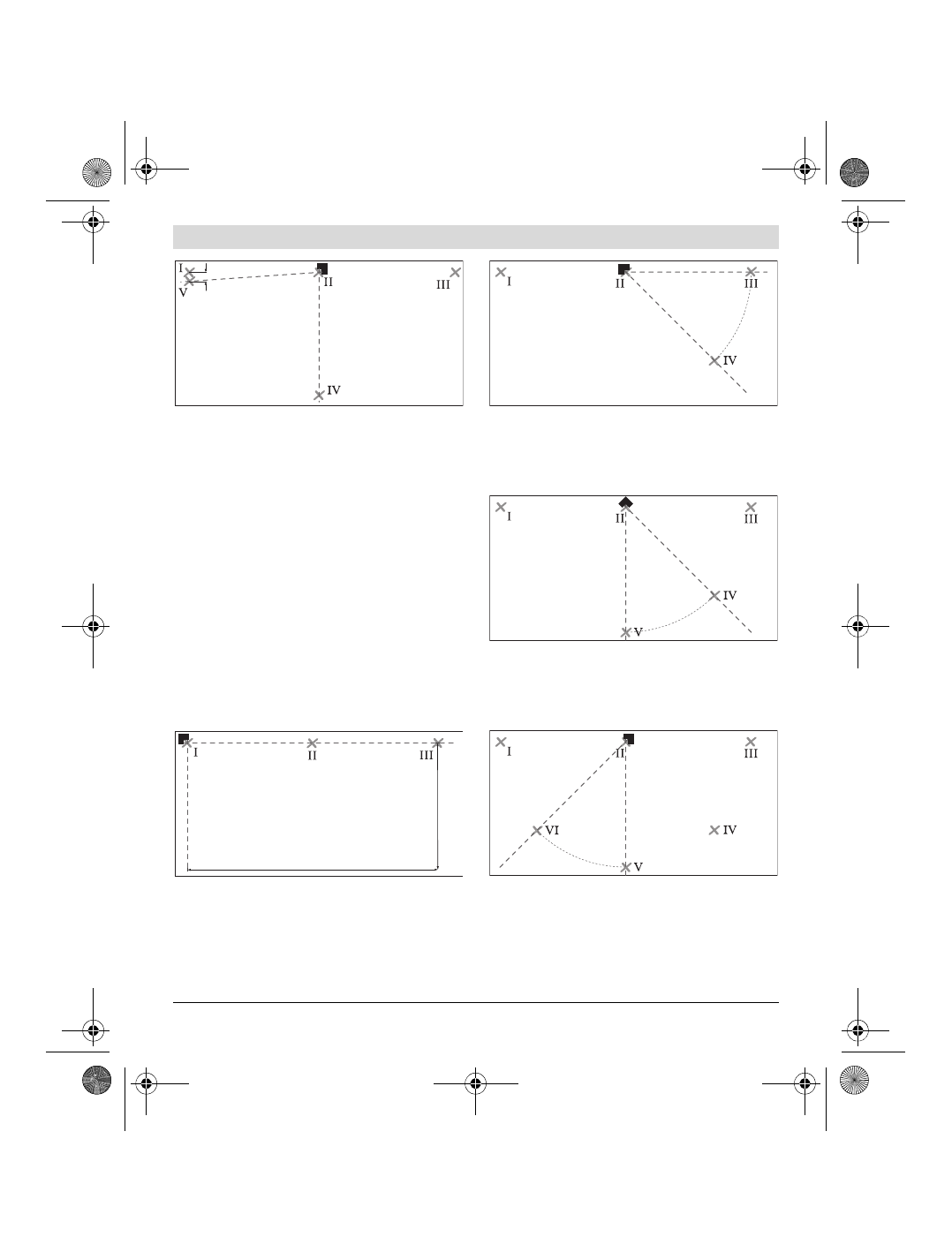 I
V
II
III
IV

I
II
III
IV

I
II
III
IV
V

I
II
III

I
II
III
VI
IV
V