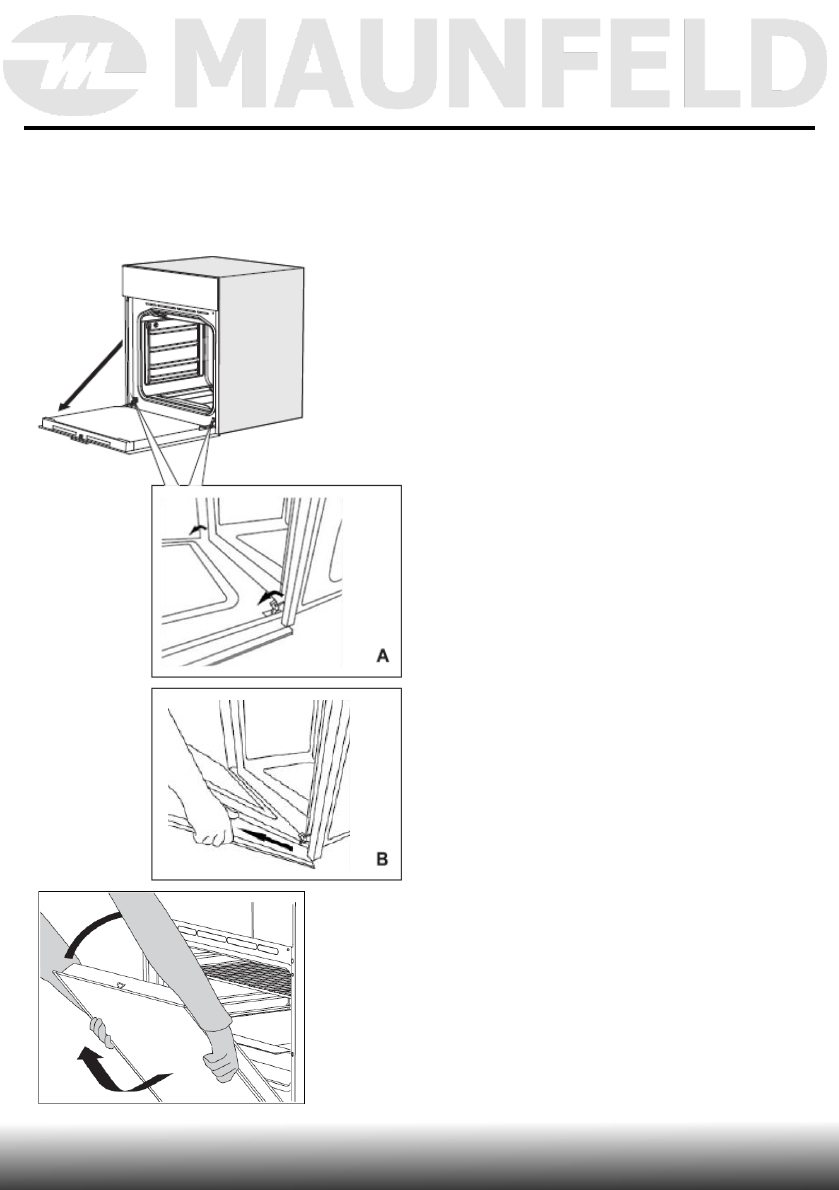 MAUNFELD

A

B