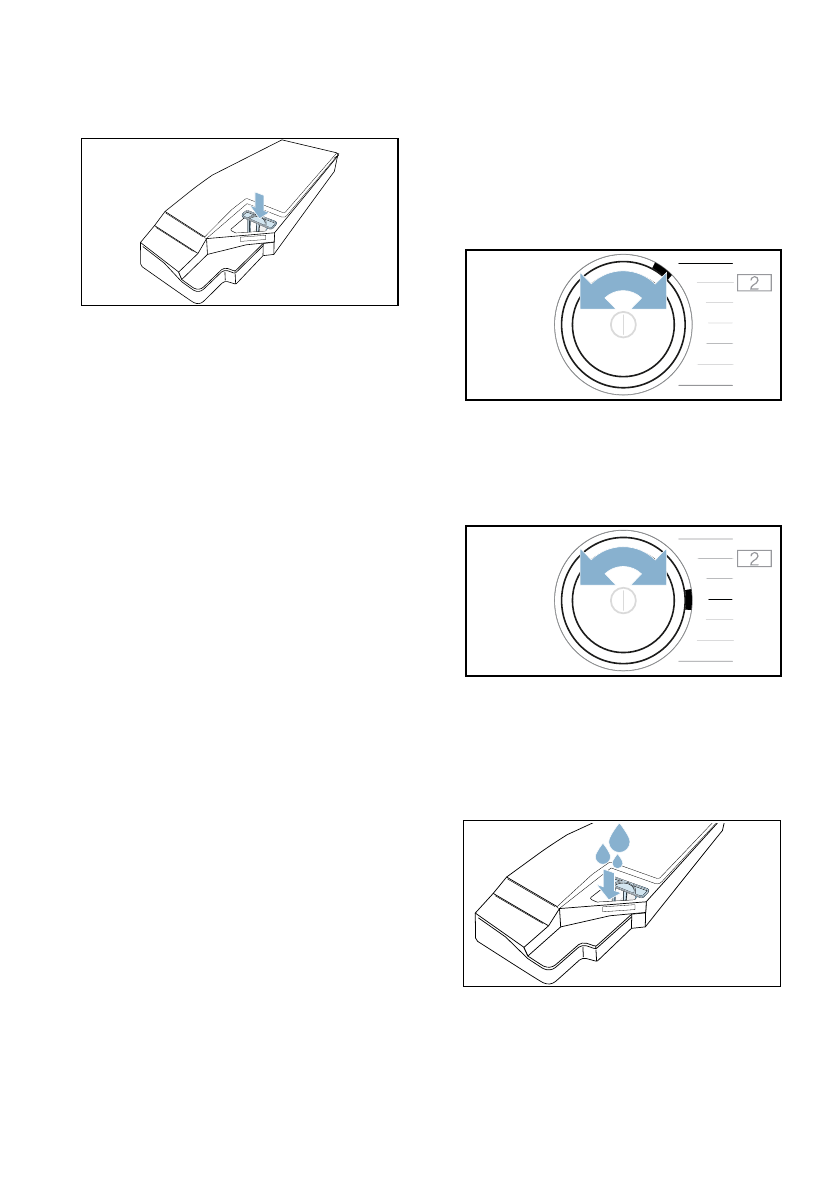 2

2