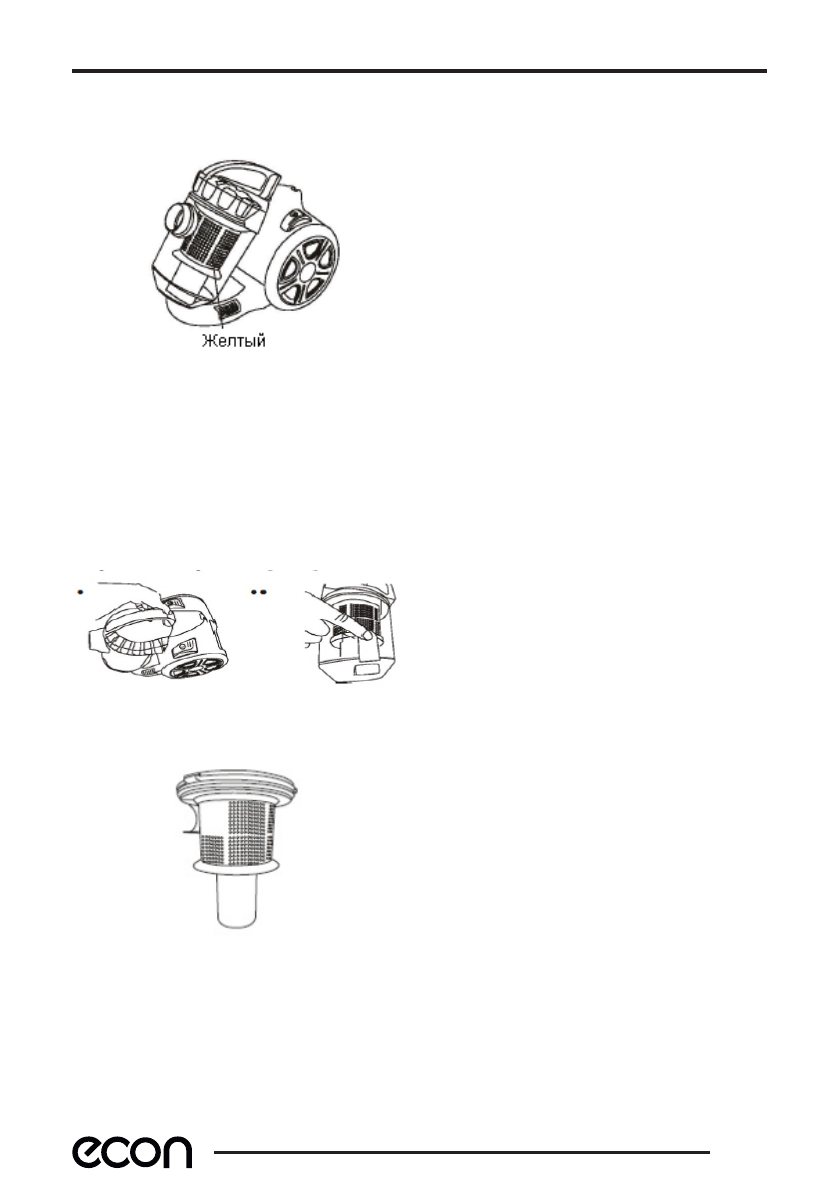 Желтый

econ