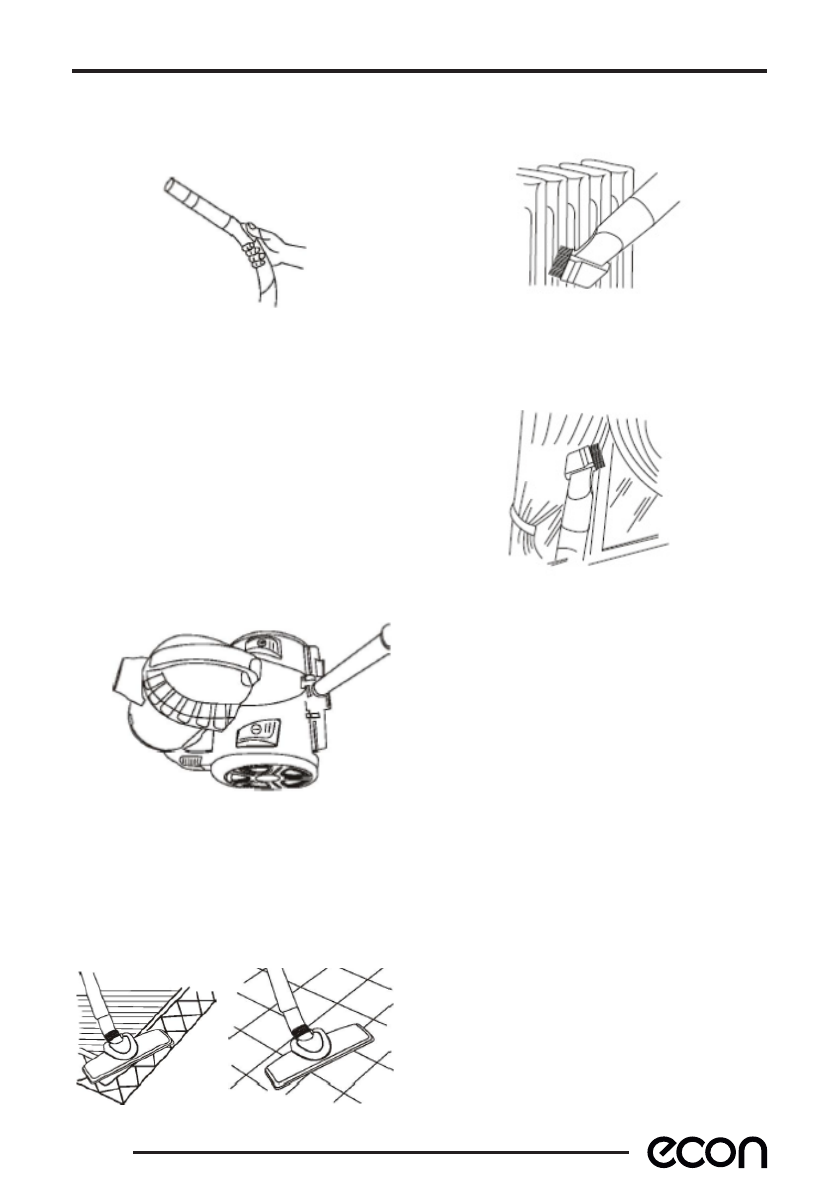 econ