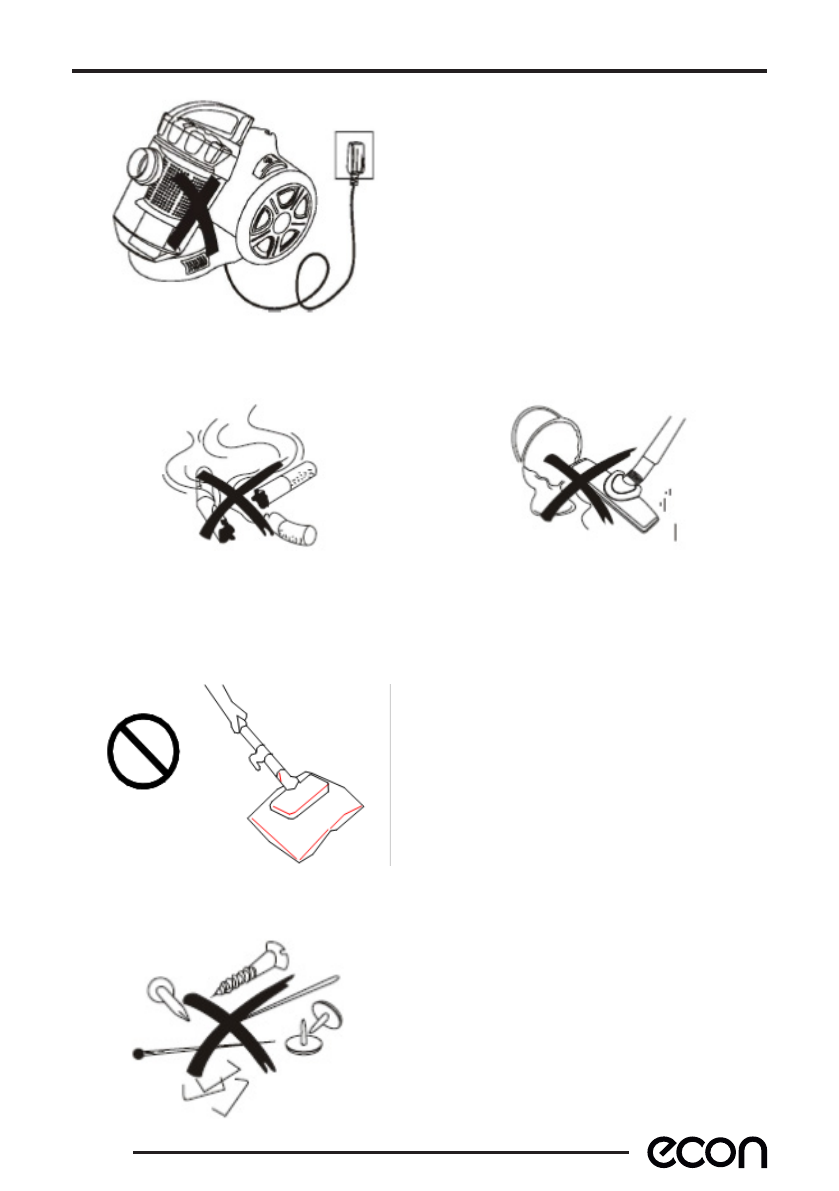 econ