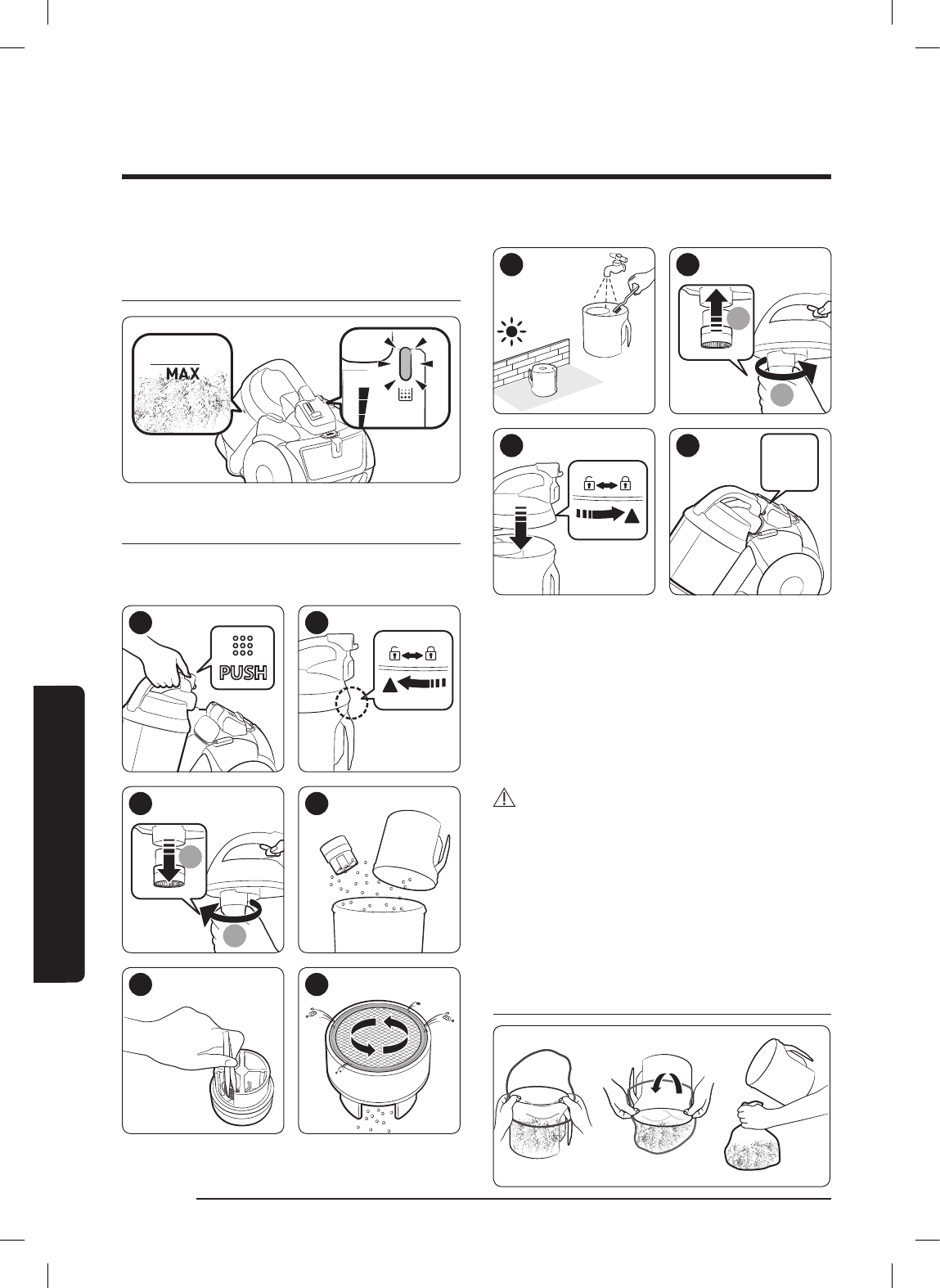 MAX

PUSH